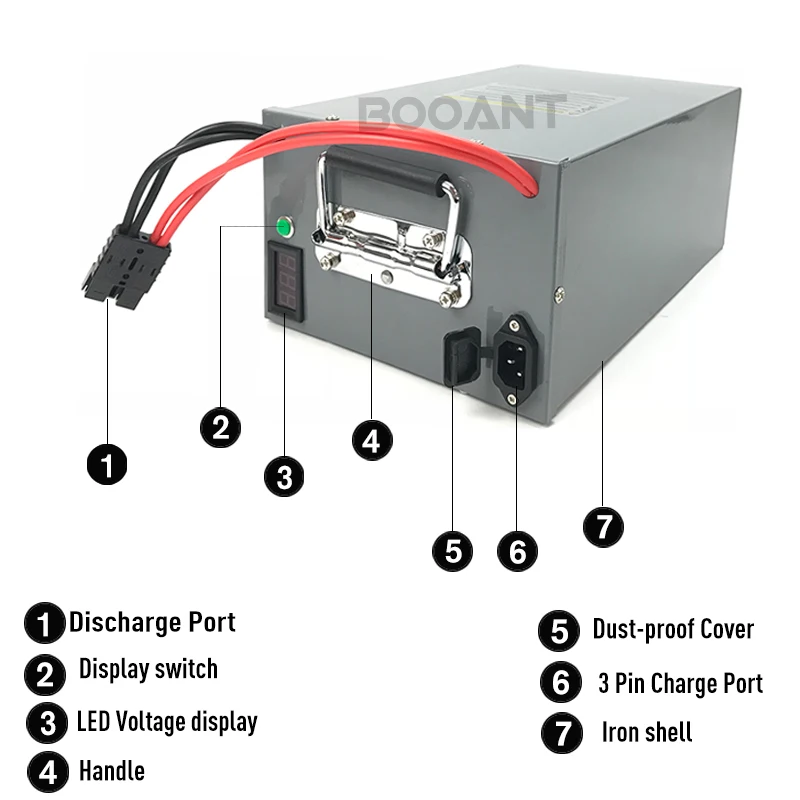 BOOANT

2
1
3
4
5
6
7

1 Discharge Port
2 Display switch
3 LED Voltage display
4 Handle

5 Dust-proof Cover
6 3 Pin Charge Port
7 Iron shell