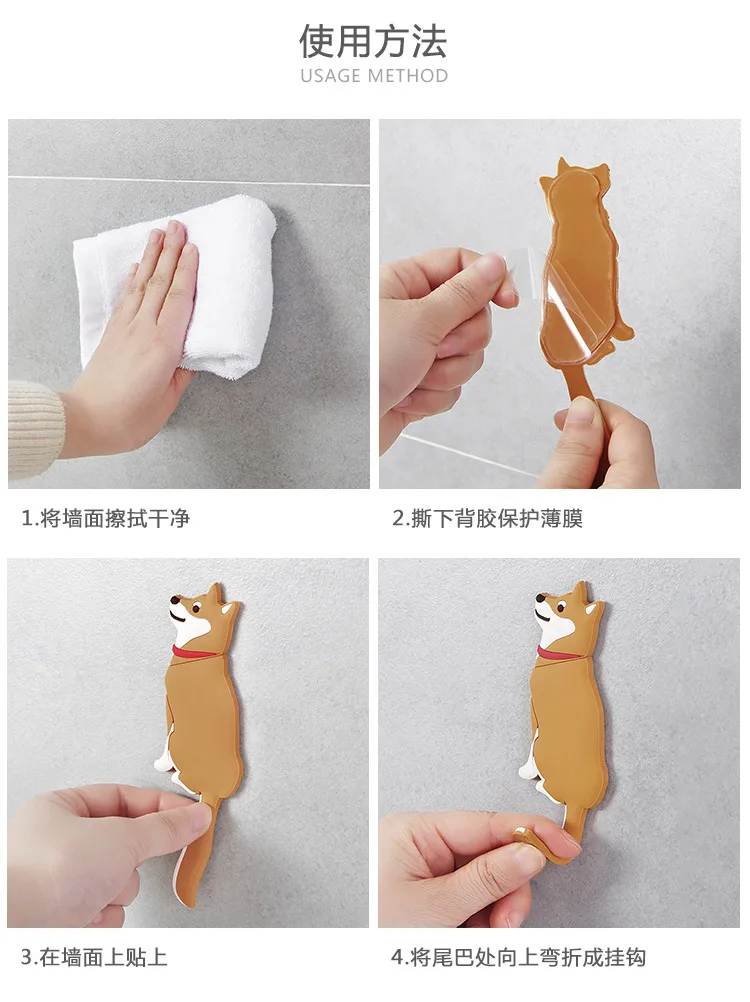 使用方法
USAGE METHOD

1.将墙面擦拭干净

2.撕下背胶保护薄膜

3.在墙面上贴上

4.将尾巴处向上弯折成挂钩