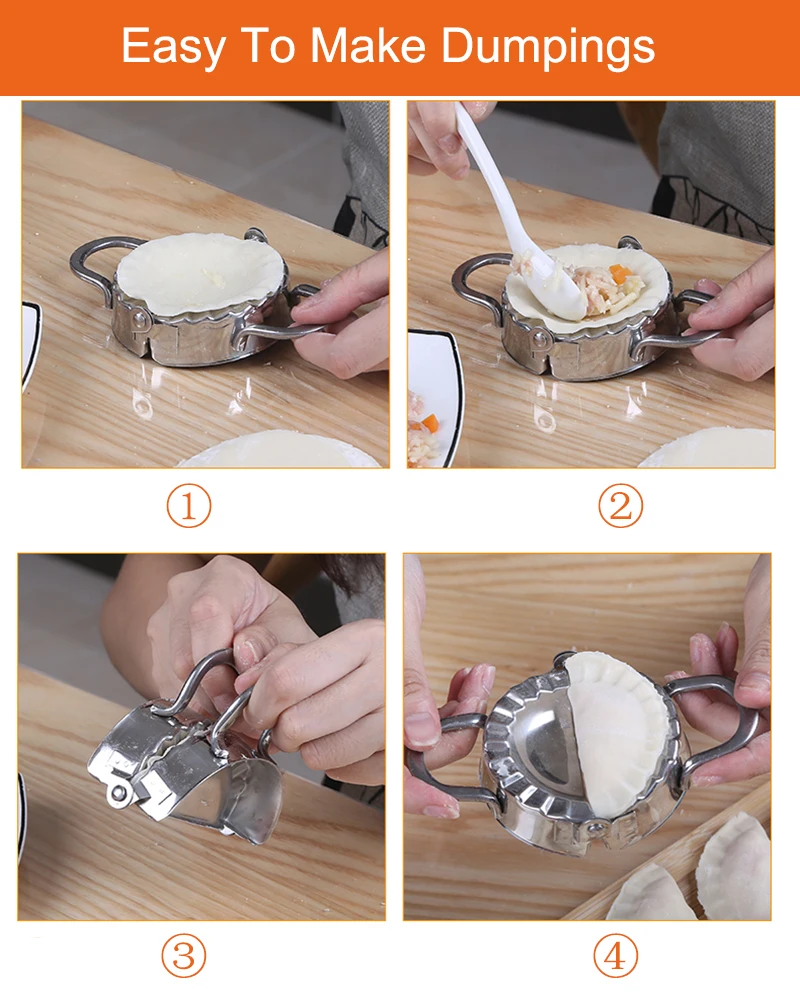 Easy To Make Dumpings

①

②

③

④