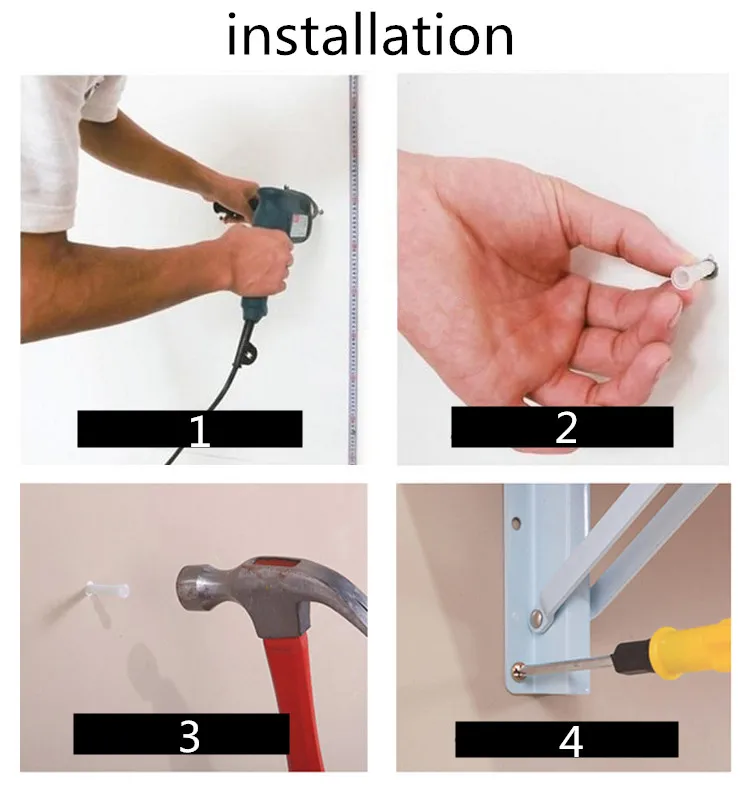 installation

1

2

3

4