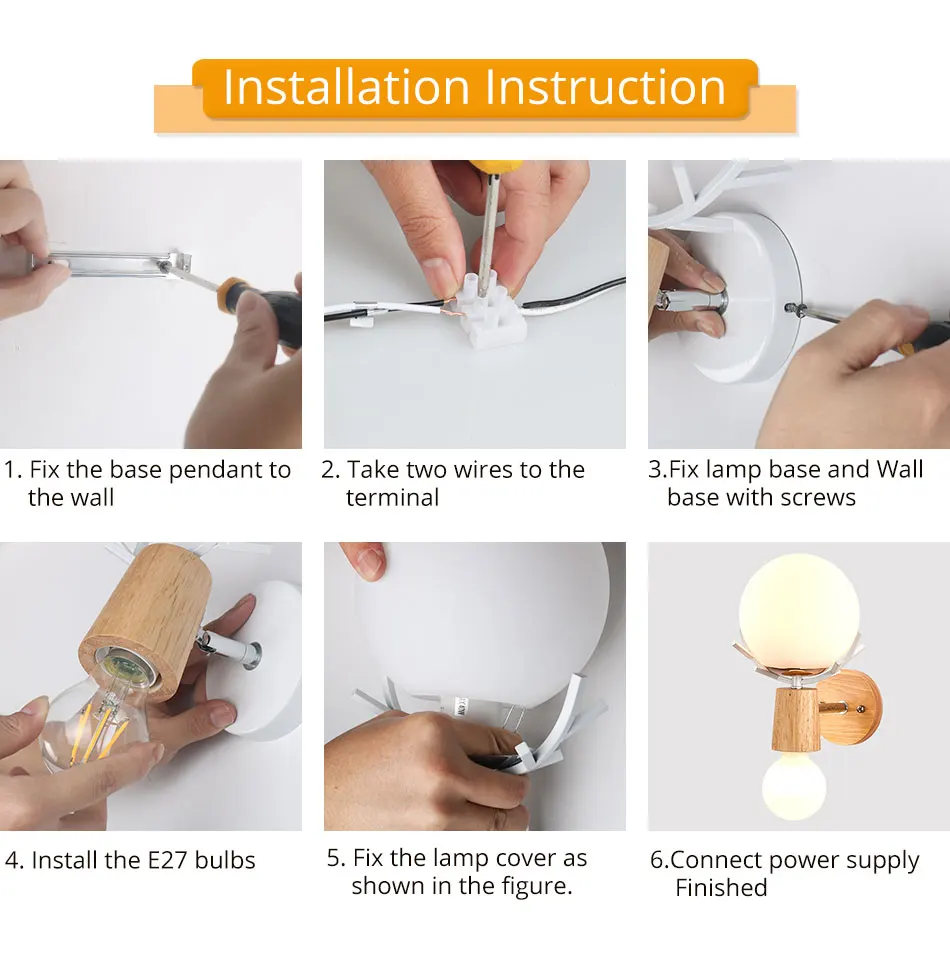 Installation Instruction

1. Fix the base pendant to the wall

2. Take two wires to the terminal

3.Fix lamp base and Wall base with screws

4. Install the E27 bulbs

5. Fix the lamp cover as shown in the figure.

6.Connect power supply Finished