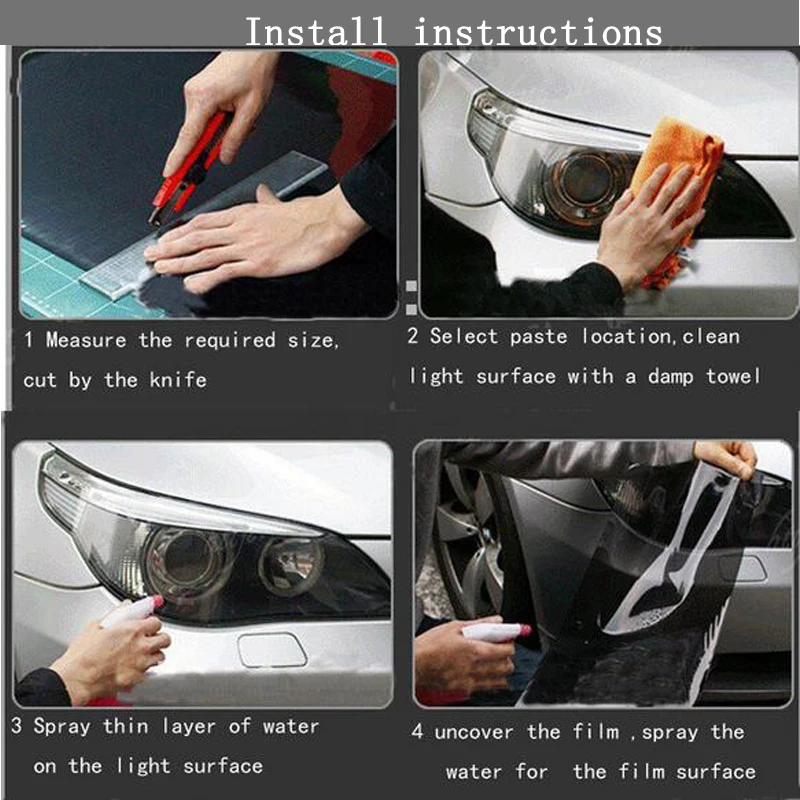 Install instructions

1 Measure the required size, cut by the knife

2 Select paste location,clean light surface with a damp towel

3 Spray thin layer of water on the light surface

4 uncover the film ,spray the water for the film surface