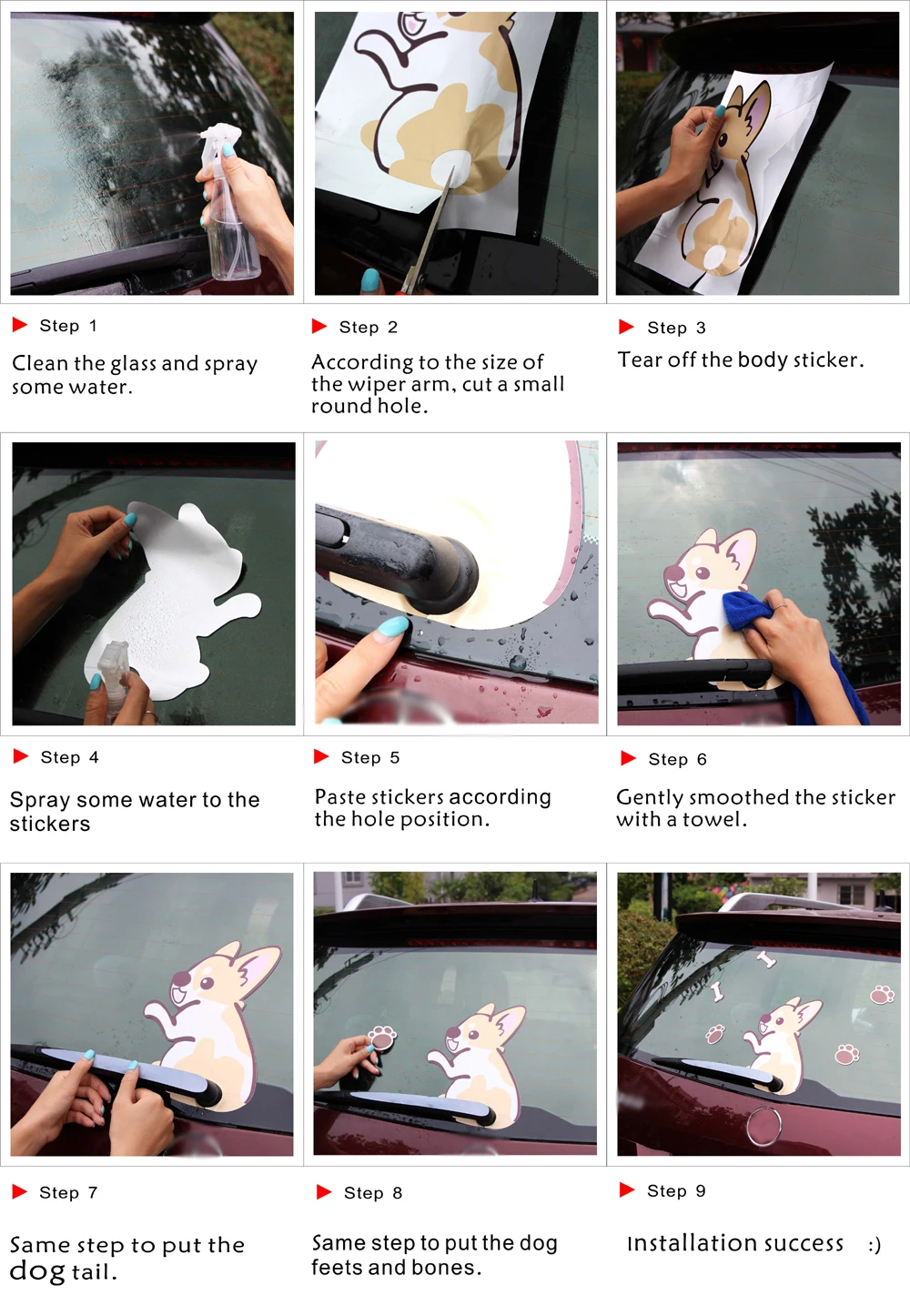 Step 1

Clean the glass and spray some water.

Step 2

According to the size of the wiper arm, cut a small round hole.

Step 3

Tear off the body sticker.

Step 4

Spray some water to the stickers

Step 5

Paste stickers according the hole position.

Step 6

Gently smoothed the sticker with a towel.

Step 7

Same step to put the dog tail.

Step 8

Same step to put the dog feets and bones.

Step 9

Installation success :)