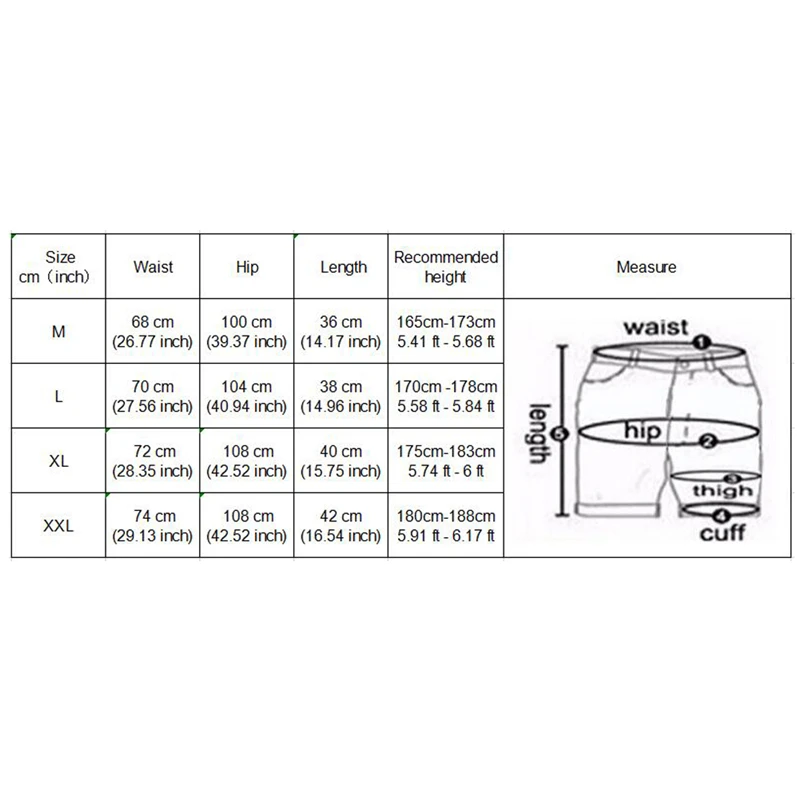 | Size cm（inch) | Waist | Hip | Length | Recommended height | Measure |
|---|---|---|---|---|---|
| M | 68 cm (26.77 inch) | 100 cm (39.37 inch) | 36 cm (14.17 inch) | 165cm-173cm 5.41 ft - 5.68 ft | waist 1 length 5 hip 2 3 thigh 4 cuff |
| L | 70 cm (27.56 inch) | 104 cm (40.94 inch) | 38 cm (14.96 inch) | 170cm -178cm 5.58 ft - 5.84 ft | |
| XL | 72 cm (28.35 inch) | 108 cm (42.52 inch) | 40 cm (15.75 inch) | 175cm-183cm 5.74 ft - 6 ft | |
| XXL | 74 cm (29.13 inch) | 108 cm (42.52 inch) | 42 cm (16.54 inch) | 180cm-188cm 5.91 ft - 6.17 ft | |