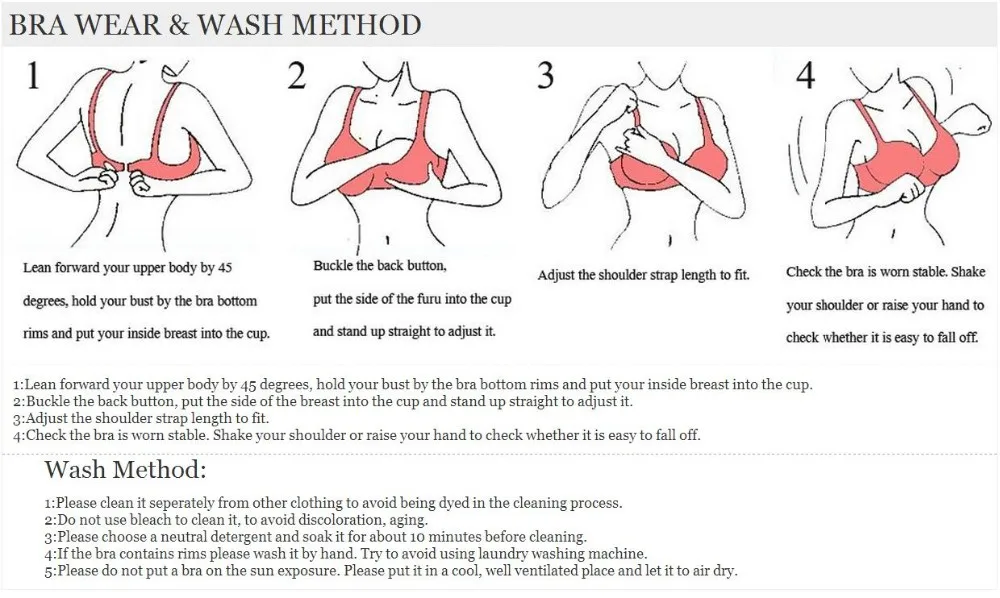 BRA WEAR & WASH METHOD

1

Lean forward your upper body by 45 degrees, hold your bust by the bra bottom rims and put your inside breast into the cup.

2

Buckle the back button, put the side of the furu into the cup and stand up straight to adjust it.

3

Adjust the shoulder strap length to fit.

4

Check the bra is worn stable. Shake your shoulder or raise your hand to check whether it is easy to fall off.

1:Lean forward your upper body by 45 degrees, hold your bust by the bra bottom rims and put your inside breast into the cup.
2:Buckle the back button, put the side of the breast into the cup and stand up straight to adjust it.
3:Adjust the shoulder strap length to fit.
4:Check the bra is worn stable. Shake your shoulder or raise your hand to check whether it is easy to fall off.

Wash Method:

1:Please clean it seperately from other clothing to avoid being dyed in the cleaning process.
2:Do not use bleach to clean it, to avoid discoloration, aging.
3:Please choose a neutral detergent and soak it for about 10 minutes before cleaning.
4:If the bra contains rims please wash it by hand. Try to avoid using laundry washing machine.
5:Please do not put a bra on the sun exposure. Please put it in a cool, well ventilated place and let it to air dry.