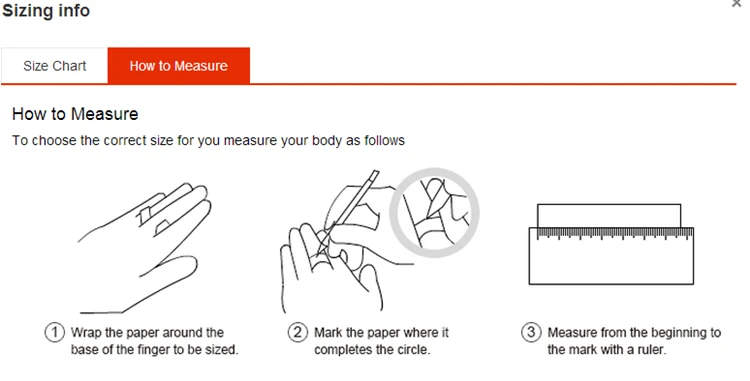 Sizing info

×

Size Chart

How to Measure

How to Measure

To choose the correct size for you measure your body as follows

① Wrap the paper around the base of the finger to be sized.

② Mark the paper where it completes the circle.

③ Measure from the beginning to the mark with a ruler.