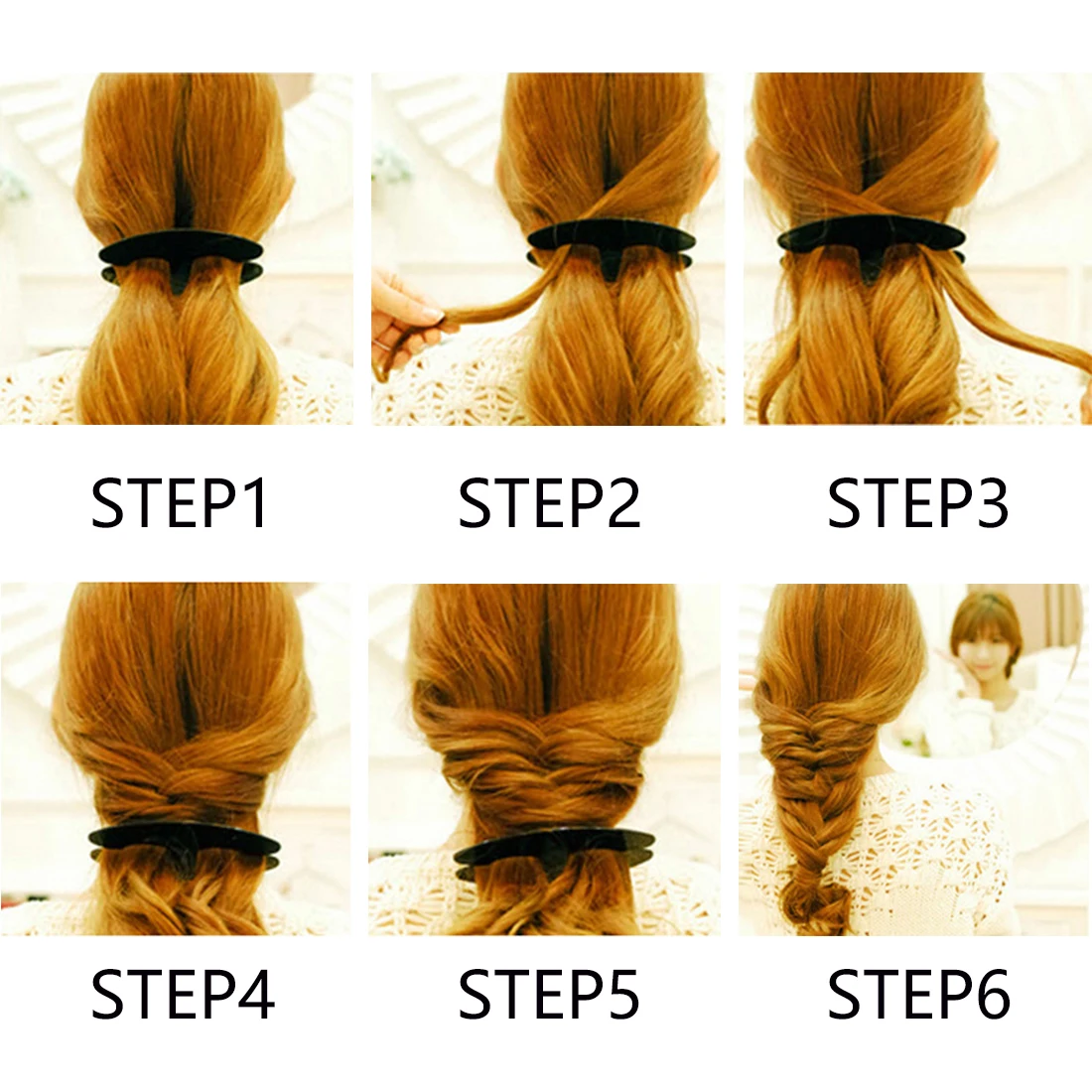 STEP1

STEP2

STEP3

STEP4

STEP5

STEP6