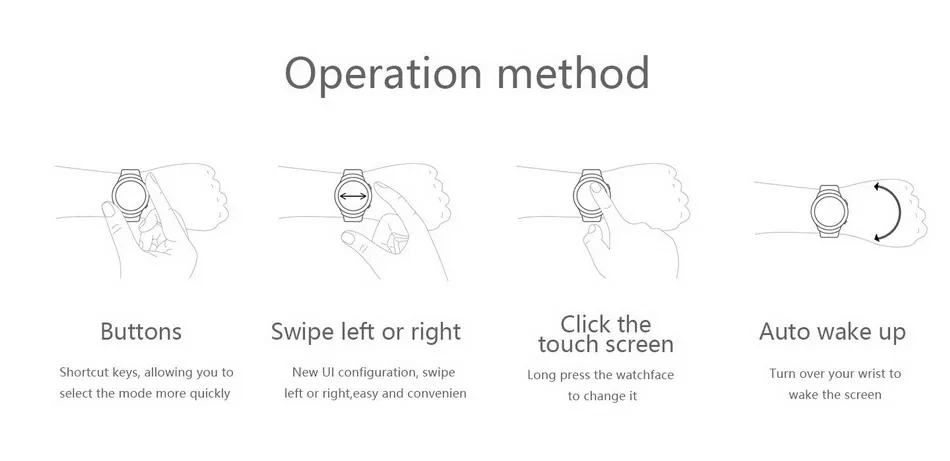 Operation method

Buttons

Shortcut keys, allowing you to select the mode more quickly

Swipe left or right

New UI configuration, swipe left or right,easy and convenien

Click the touch screen

Long press the watchface to change it

Auto wake up

Turn over your wrist to wake the screen