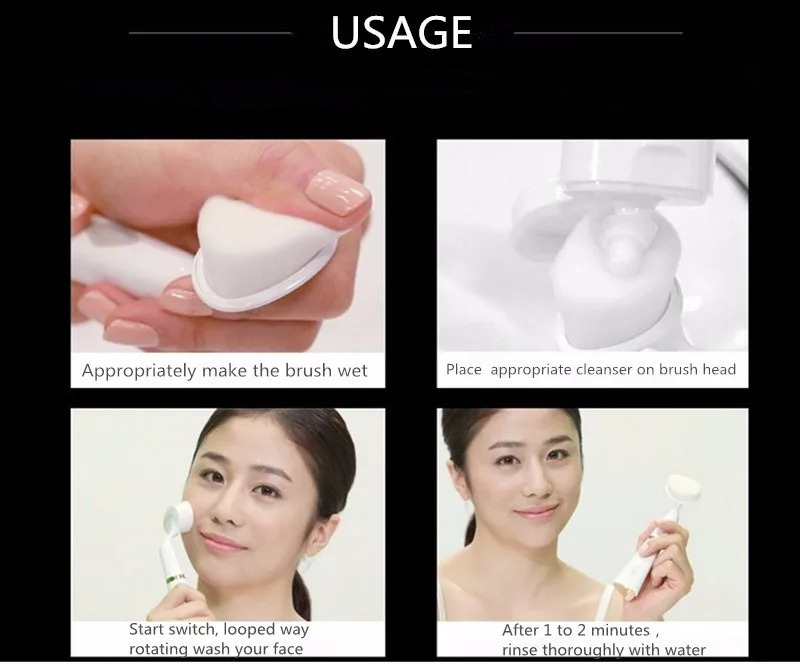 USAGE

Appropriately make the brush wet

Place appropriate cleanser on brush head

Start switch, looped way rotating wash your face

After 1 to 2 minutes , rinse thoroughly with water