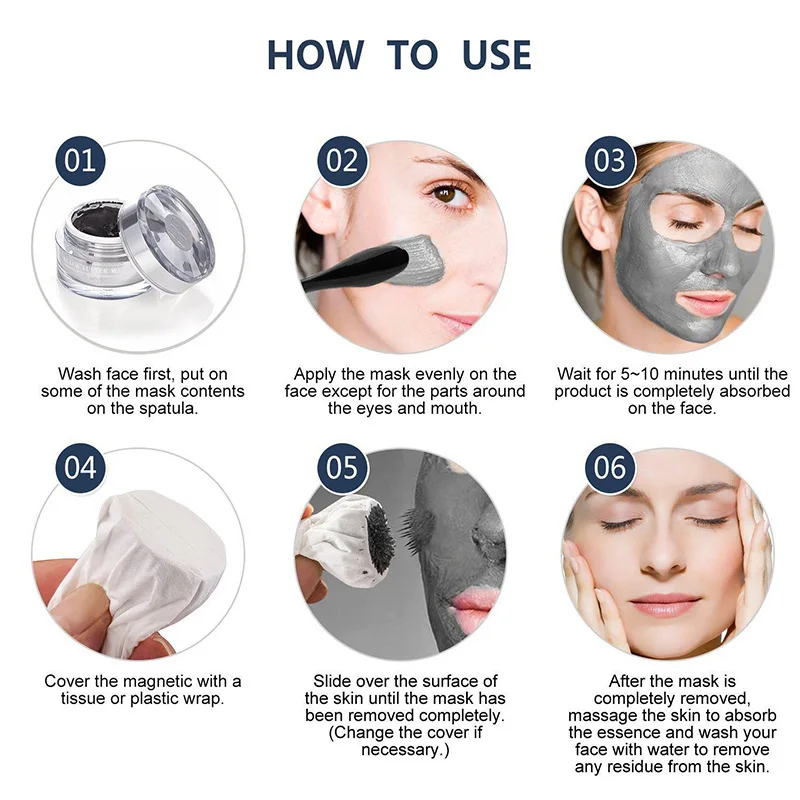 HOW TO USE

01

Wash face first, put on some of the mask contents on the spatula.

02

Apply the mask evenly on the face except for the parts around the eyes and mouth.

03

Wait for 5~10 minutes until the product is completely absorbed on the face.

04

Cover the magnetic with a tissue or plastic wrap.

05

Slide over the surface of the skin until the mask has been removed completely. (Change the cover if necessary.)

06

After the mask is completely removed, massage the skin to absorb the essence and wash your face with water to remove any residue from the skin.