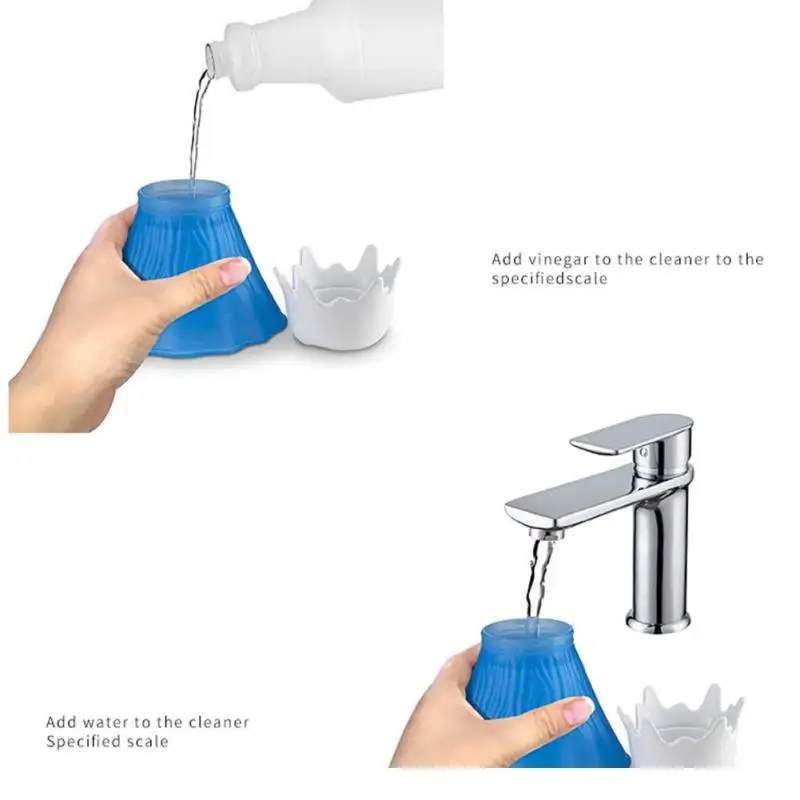 Add vinegar to the cleaner to the specifiedscale

Add water to the cleaner
Specified scale