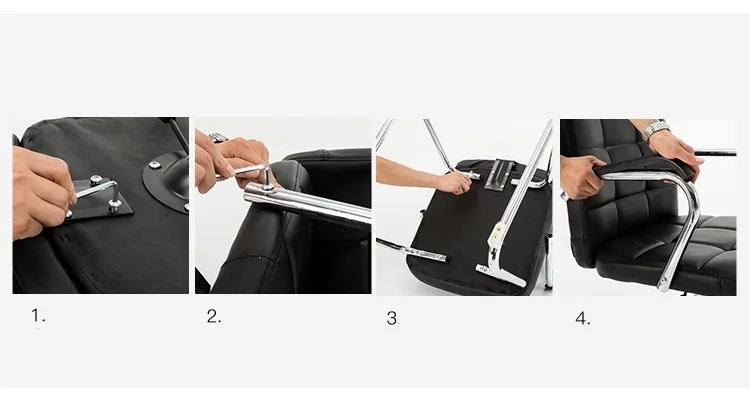 1.

2.

3.

4.