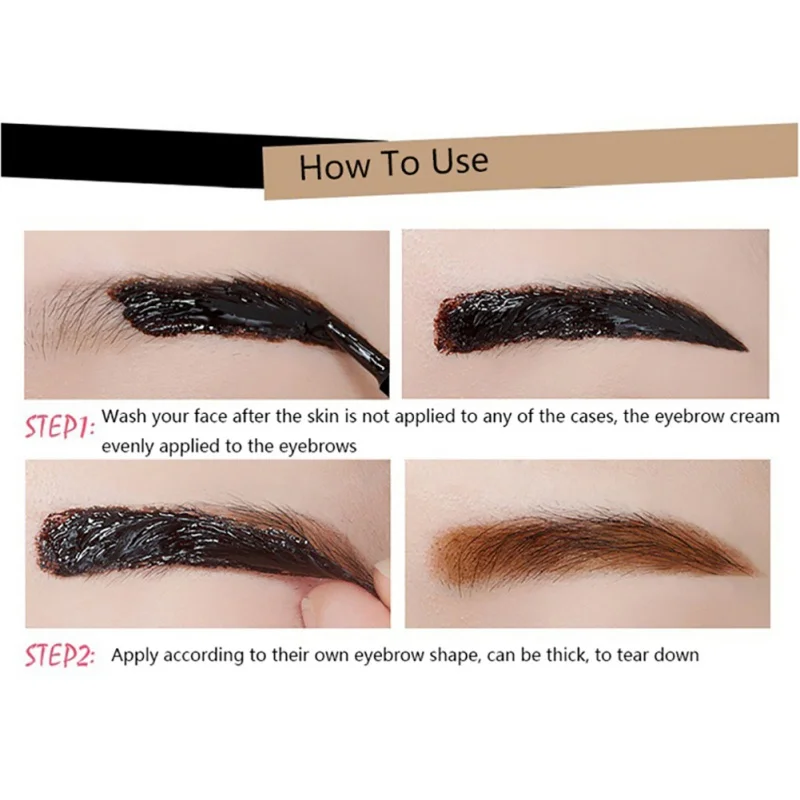 How To Use

STEP1: Wash your face after the skin is not applied to any of the cases, the eyebrow cream evenly applied to the eyebrows

STEP2: Apply according to their own eyebrow shape, can be thick, to tear down