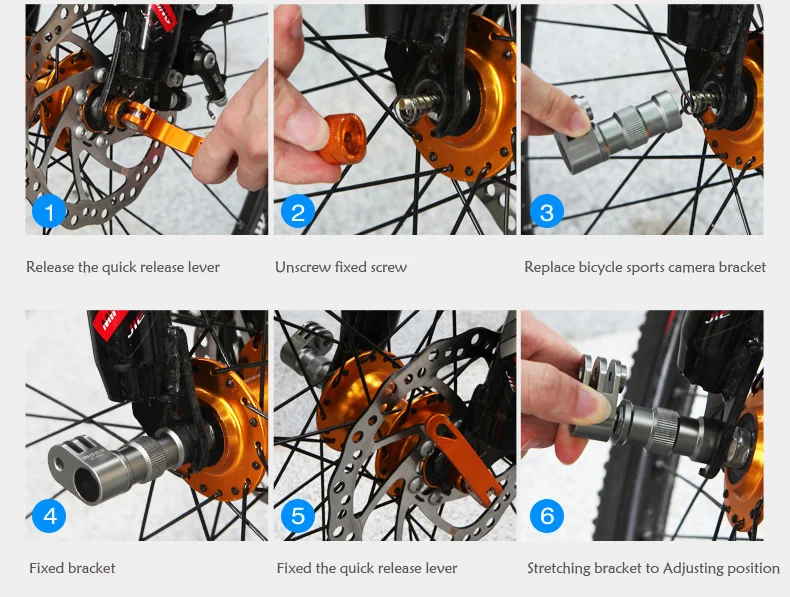 1
Release the quick release lever

2
Unscrew fixed screw

3
Replace bicycle sports camera bracket

4
Fixed bracket

5
Fixed the quick release lever

6
Stretching bracket to Adjusting position