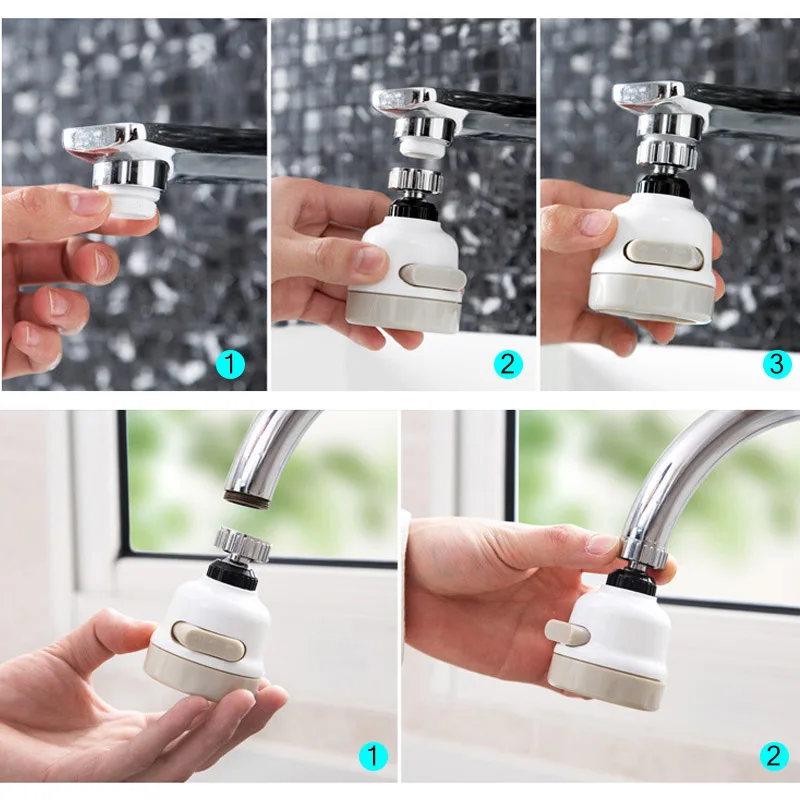 1
2
3
1
2