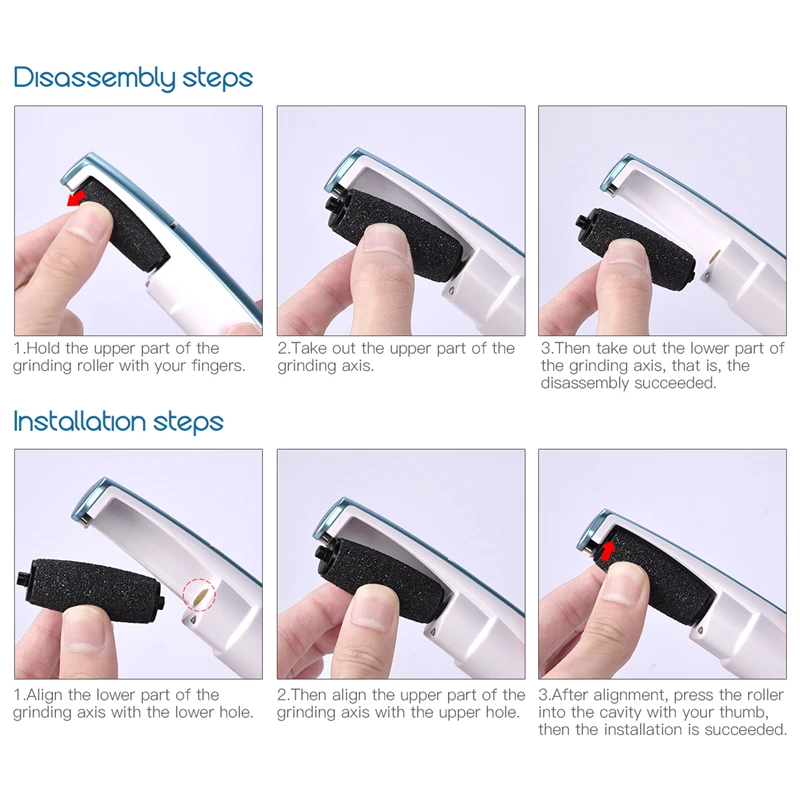 Disassembly steps

1.Hold the upper part of the grinding roller with your fingers.

2.Take out the upper part of the grinding axis.

3.Then take out the lower part of the grinding axis, that is, the disassembly succeeded.

Installation steps

1.Align the lower part of the grinding axis with the lower hole.

2.Then align the upper part of the grinding axis with the upper hole.

3.After alignment, press the roller into the cavity with your thumb, then the installation is succeeded.