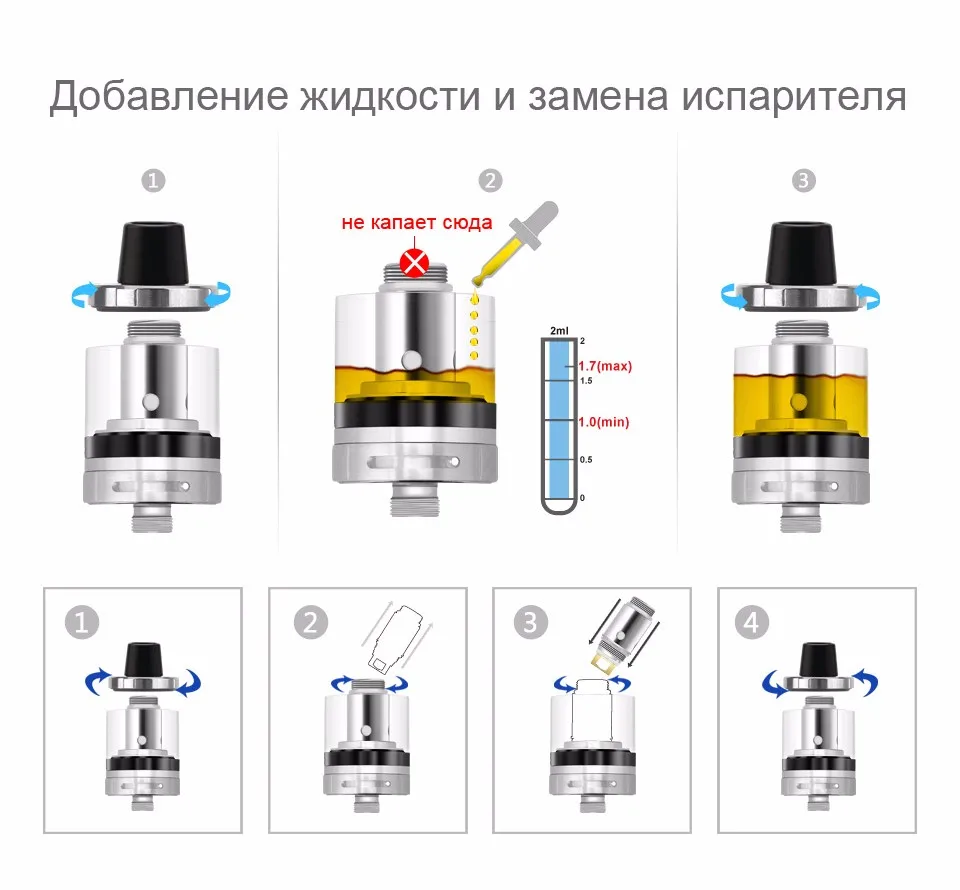 Добавление жидкости и замена испарителя

1

2

не капает сюда

2ml
2
1.7(max)
1.5
1.0(min)
0.5
0

3

1

2

3

4