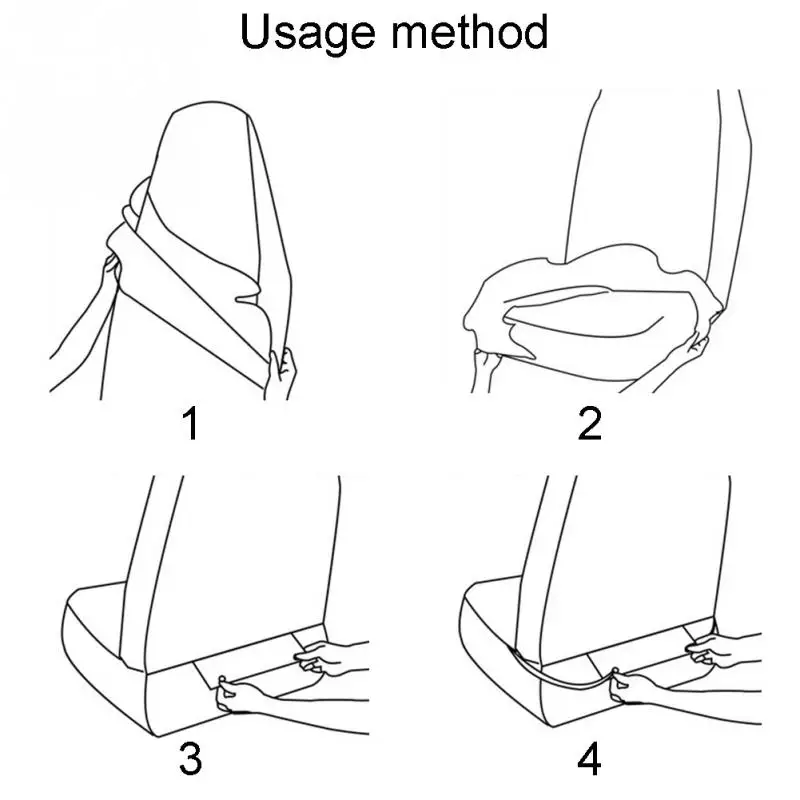 Usage method

1

2

3

4