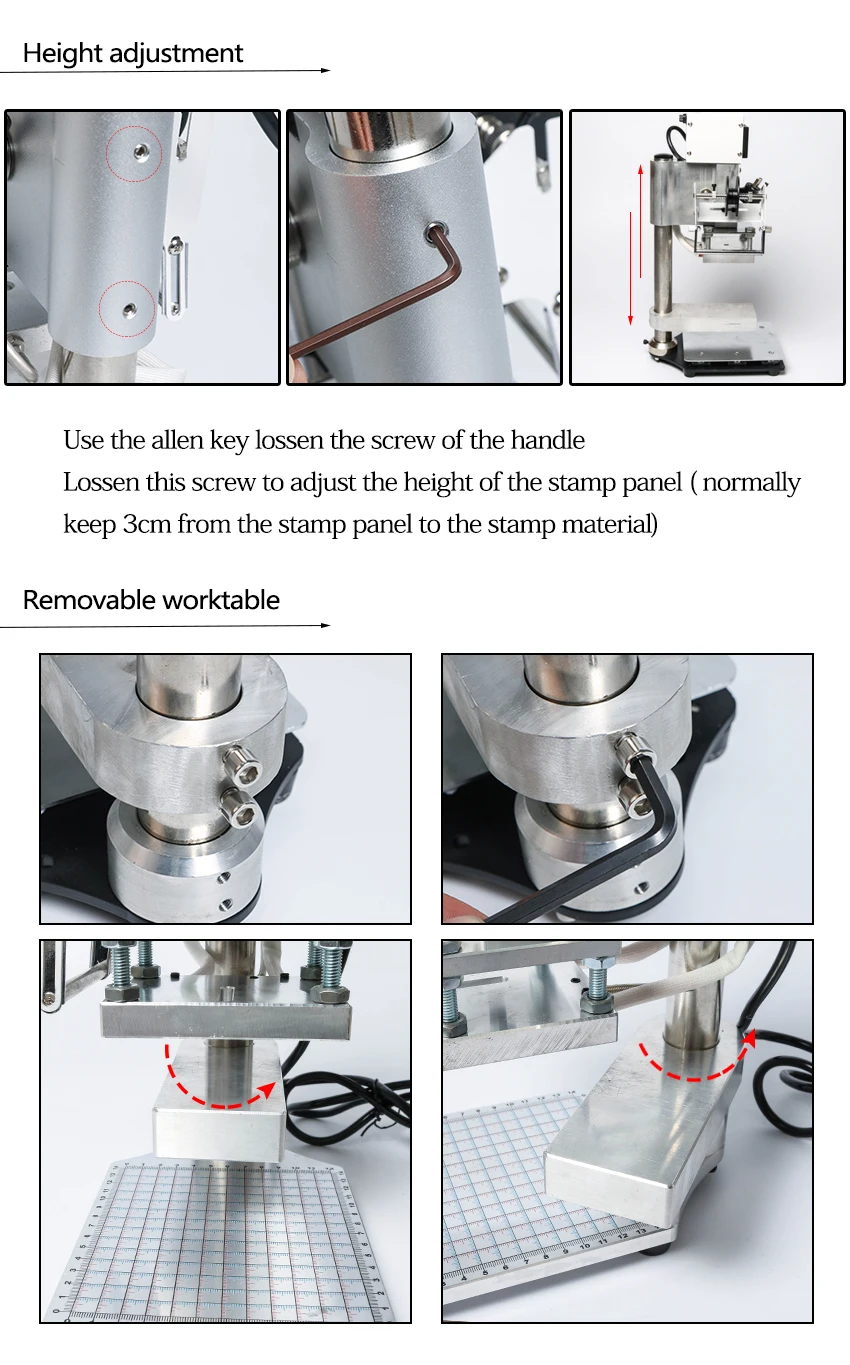 Height adjustment

Use the allen key lossen the screw of the handle
Lossen this screw to adjust the height of the stamp panel ( normally keep 3cm from the stamp panel to the stamp material)

Removable worktable