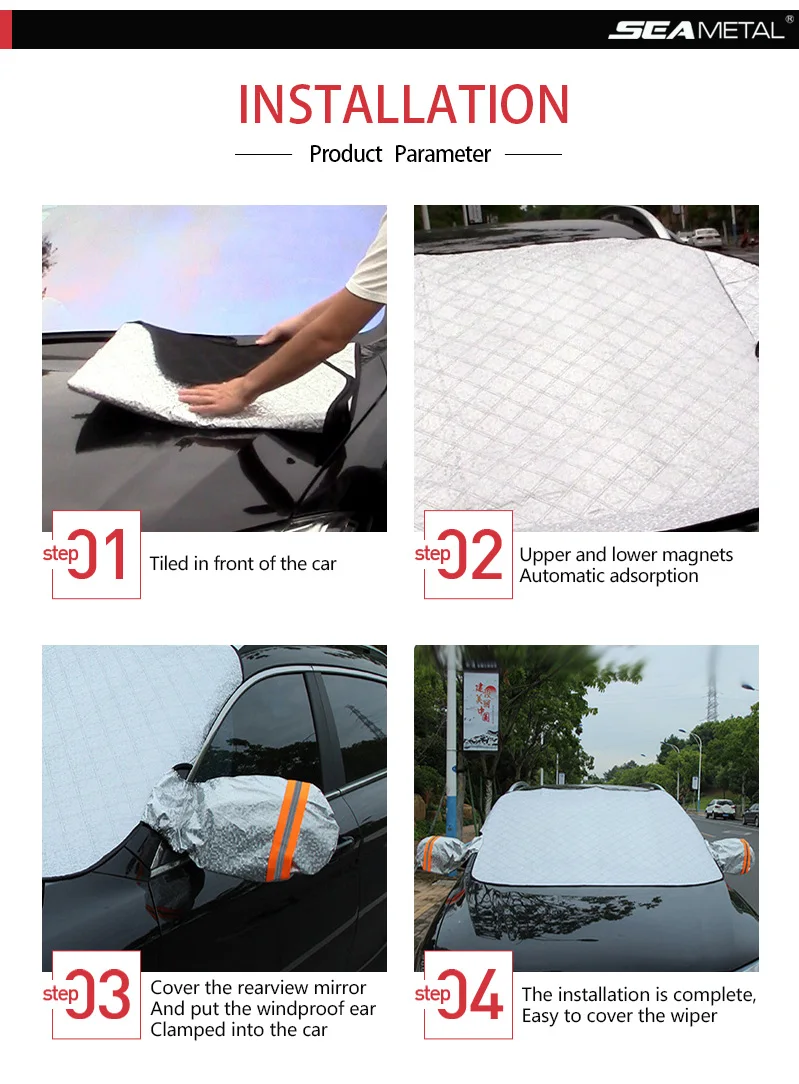 SEAMETAL®

INSTALLATION

Product Parameter

step 01 Tiled in front of the car

step 02 Upper and lower magnets Automatic adsorption

step 03 Cover the rearview mirror And put the windproof ear Clamped into the car

step 04 The installation is complete, Easy to cover the wiper