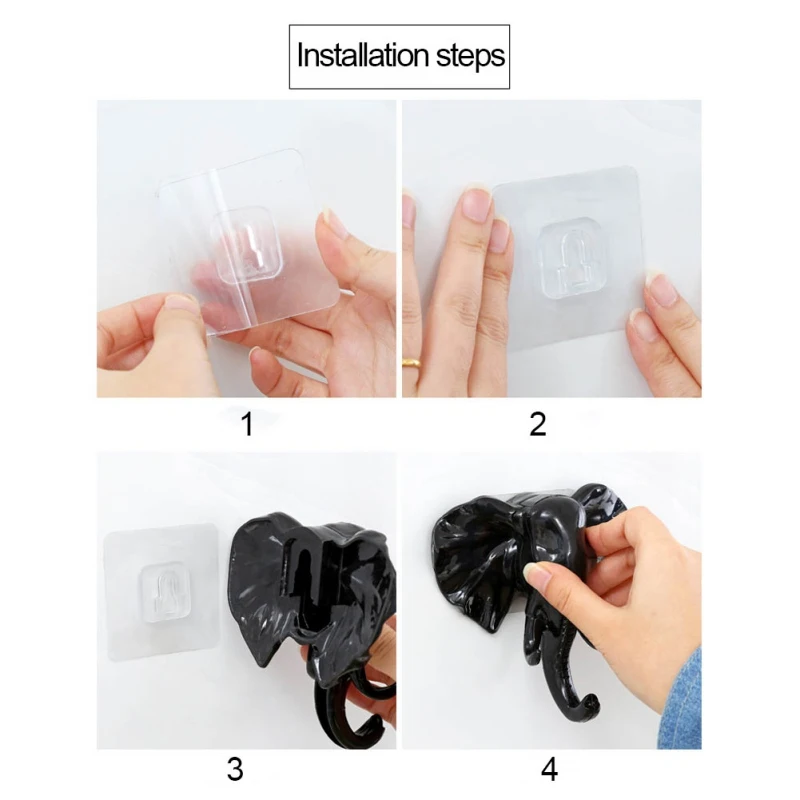 Installation steps

1

2

3

4