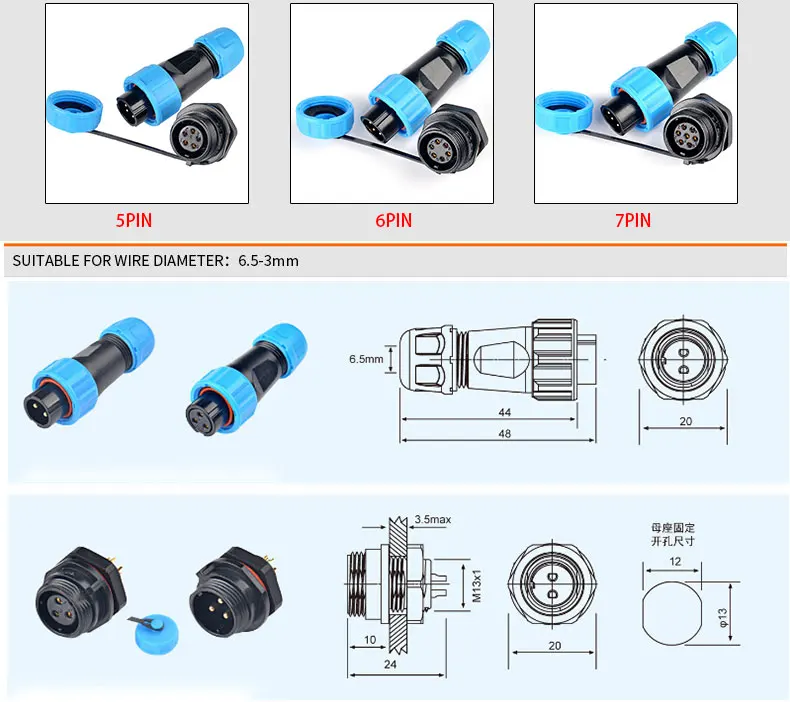 5PIN

6PIN

7PIN

SUITABLE FOR WIRE DIAMETER：6.5-3mm

6.5mm

44

48

20

3.5max

M13x1

10

24

20

母座固定
开孔尺寸

12

φ13