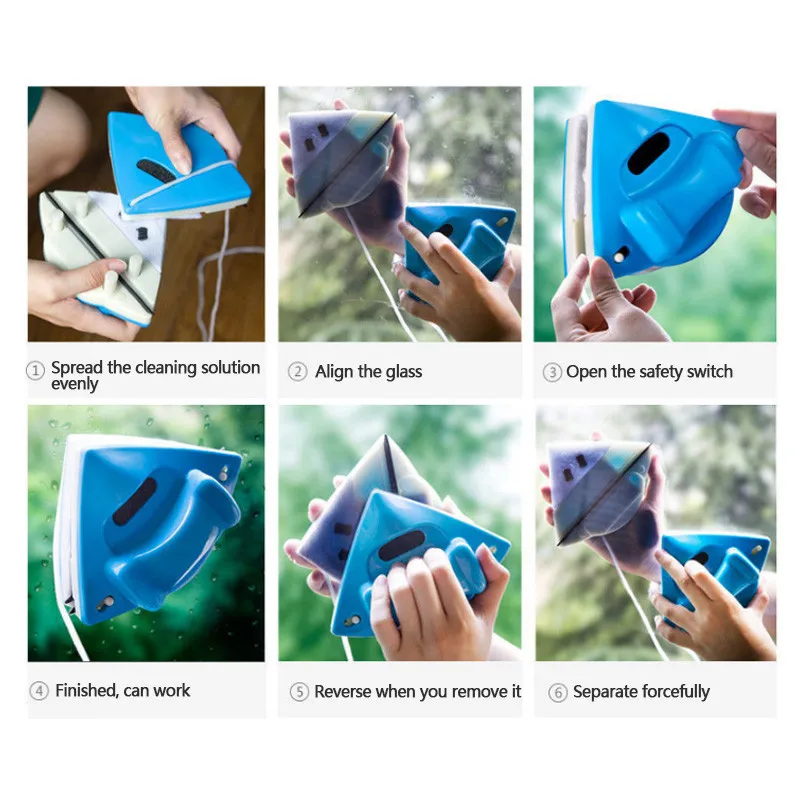 ① Spread the cleaning solution evenly

② Align the glass

③ Open the safety switch

④ Finished, can work

⑤ Reverse when you remove it

⑥ Separate forcefully