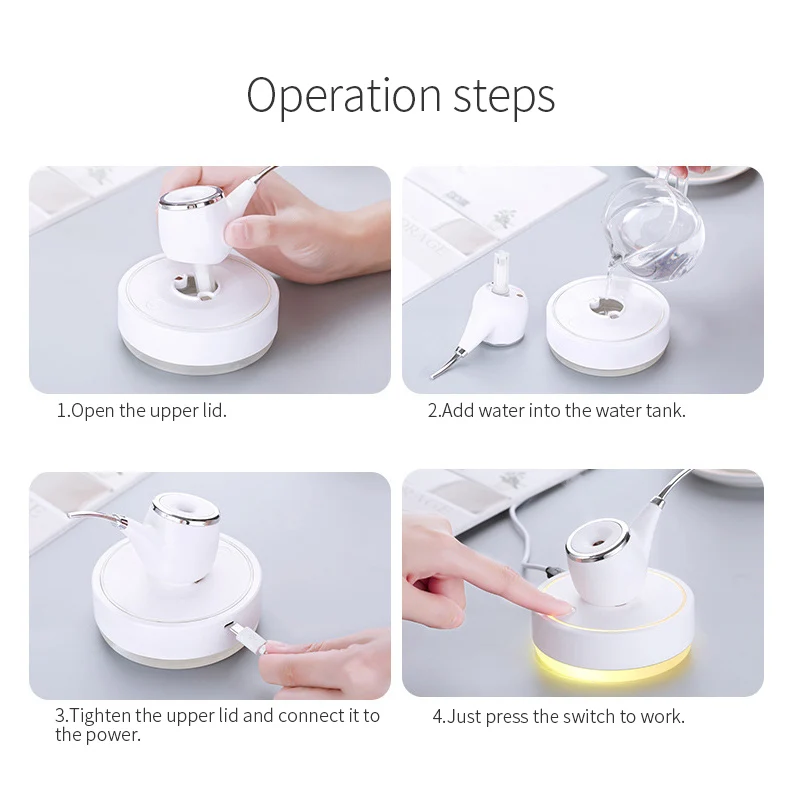 Operation steps

1.Open the upper lid.

2.Add water into the water tank.

3.Tighten the upper lid and connect it to the power.

4.Just press the switch to work.