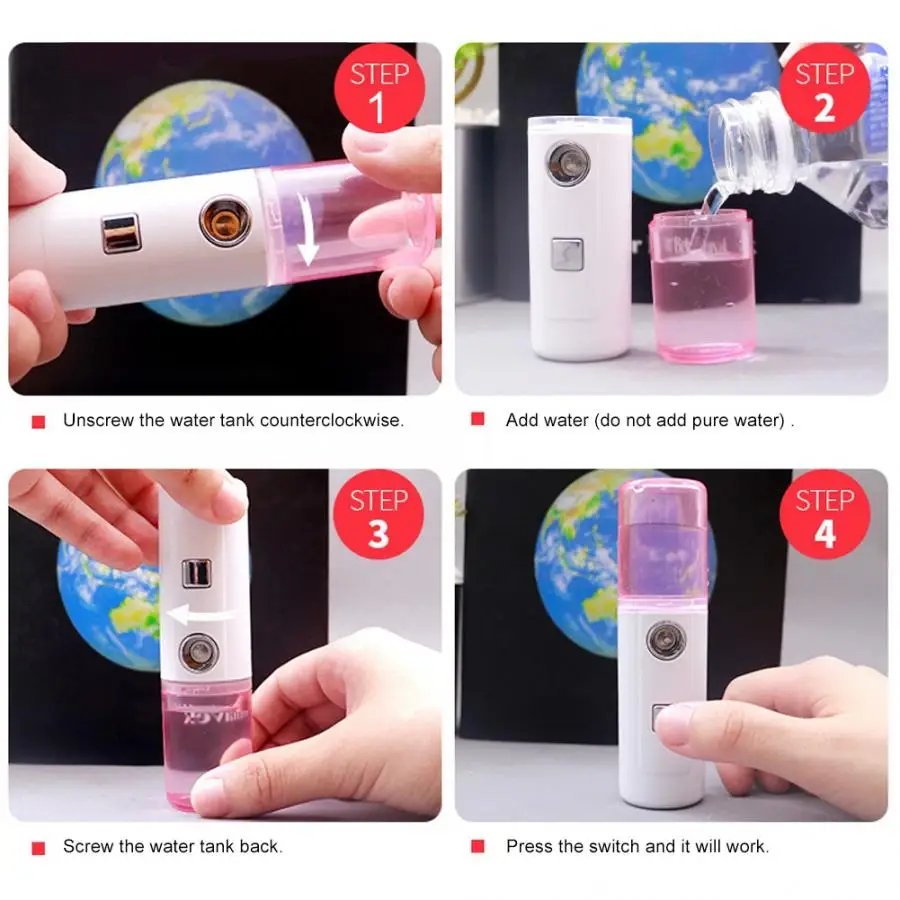 STEP 1

Unscrew the water tank counterclockwise.

STEP 2

Add water (do not add pure water) .

STEP 3

Screw the water tank back.

STEP 4

Press the switch and it will work.