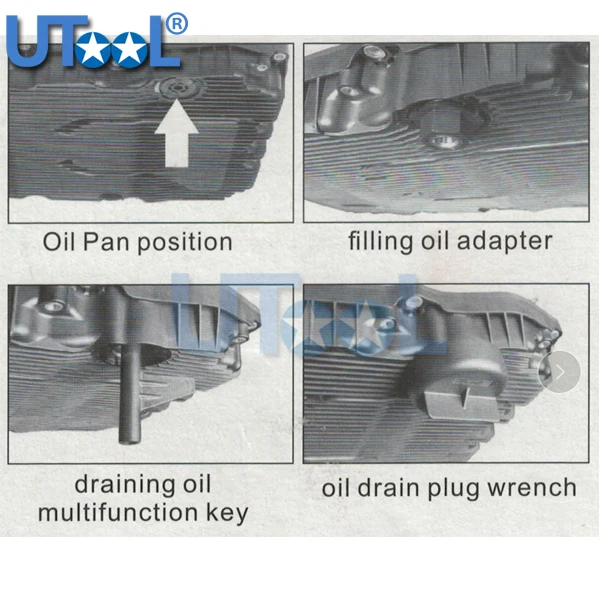 UTOOL®

Oil Pan position

filling oil adapter

UTOOL

draining oil multifunction key

oil drain plug wrench