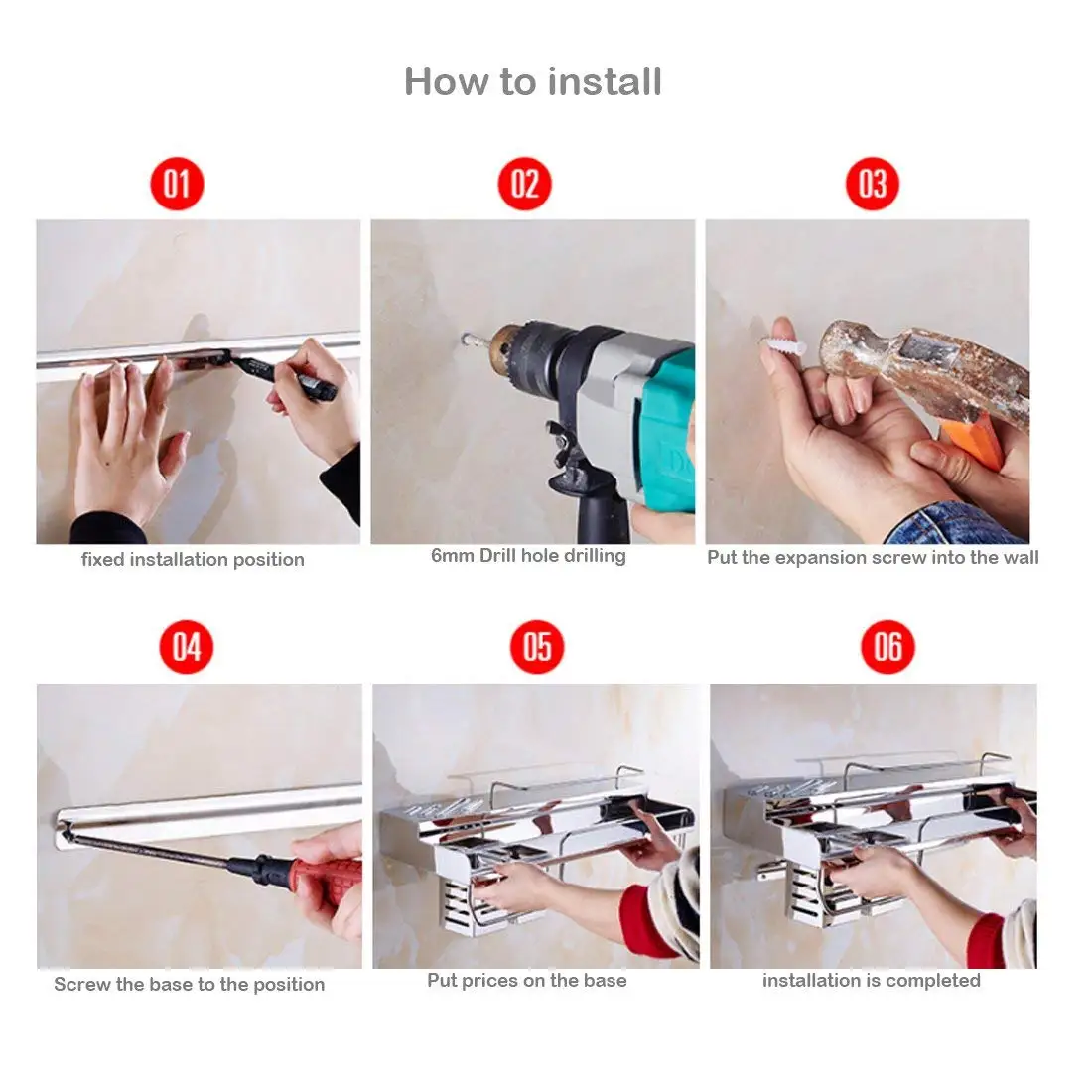 How to install

01

fixed installation position

02

6mm Drill hole drilling

03

Put the expansion screw into the wall

04

Screw the base to the position

05

Put prices on the base

06

installation is completed