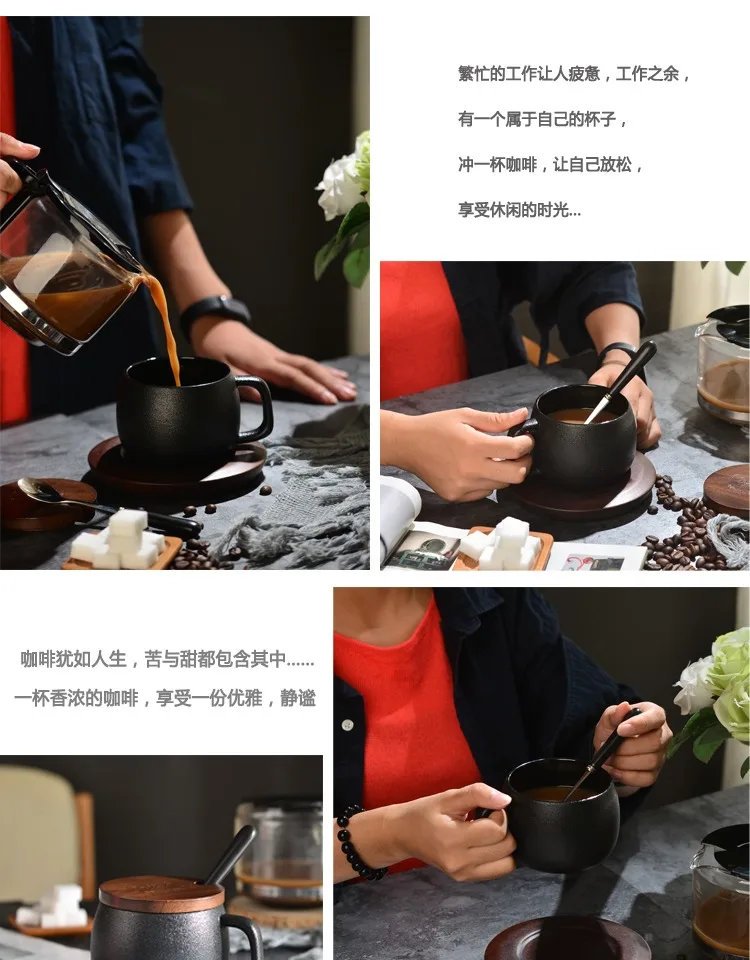 繁忙的工作让人疲惫，工作之余，

有一个属于自己的杯子，

冲一杯咖啡，让自己放松，

享受休闲的时光...

咖啡犹如人生，苦与甜都包含其中......

一杯香浓的咖啡，享受一份优雅，静谧