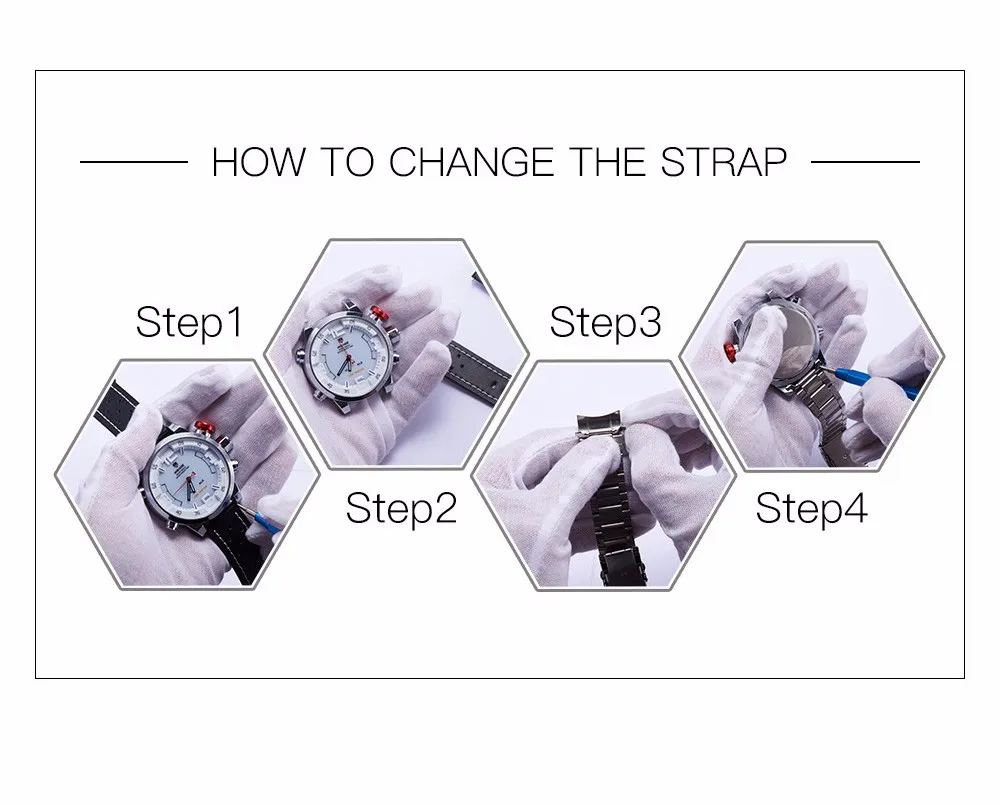 HOW TO CHANGE THE STRAP

Step1

Step2

Step3

Step4