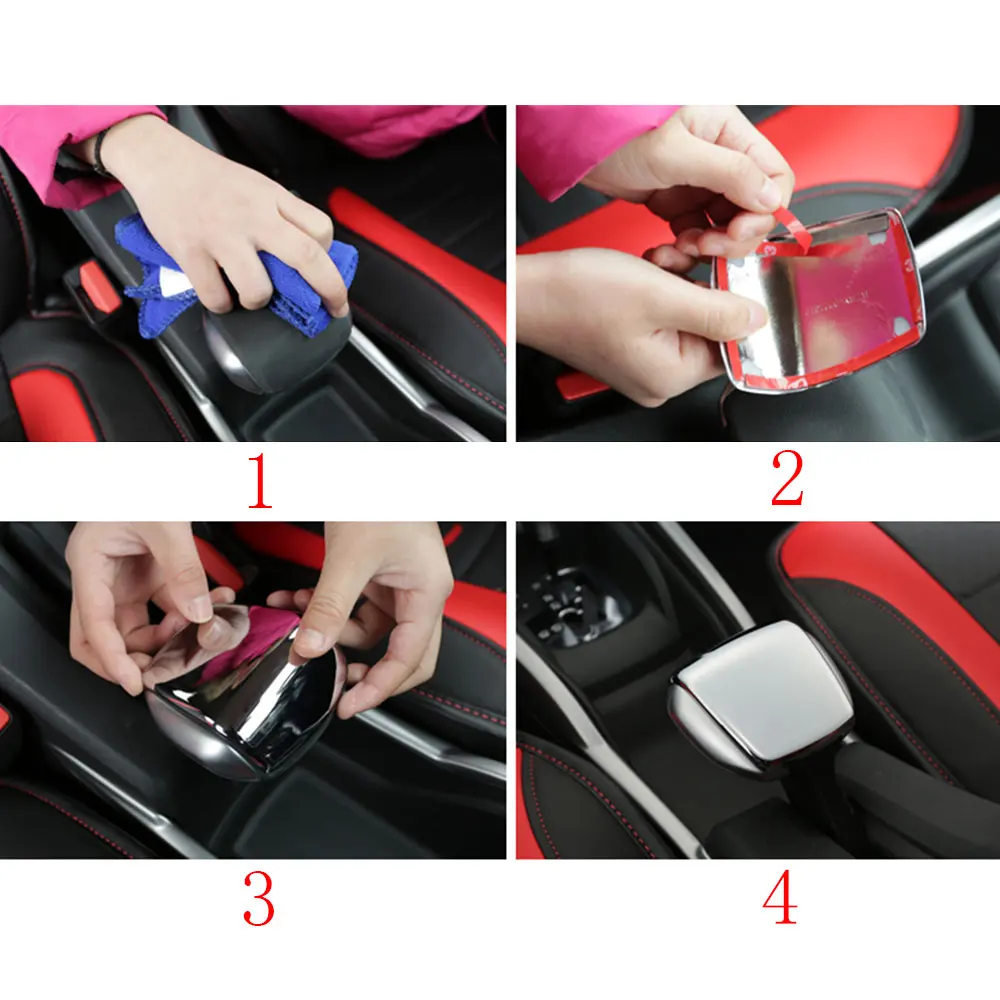 1

2

3

4