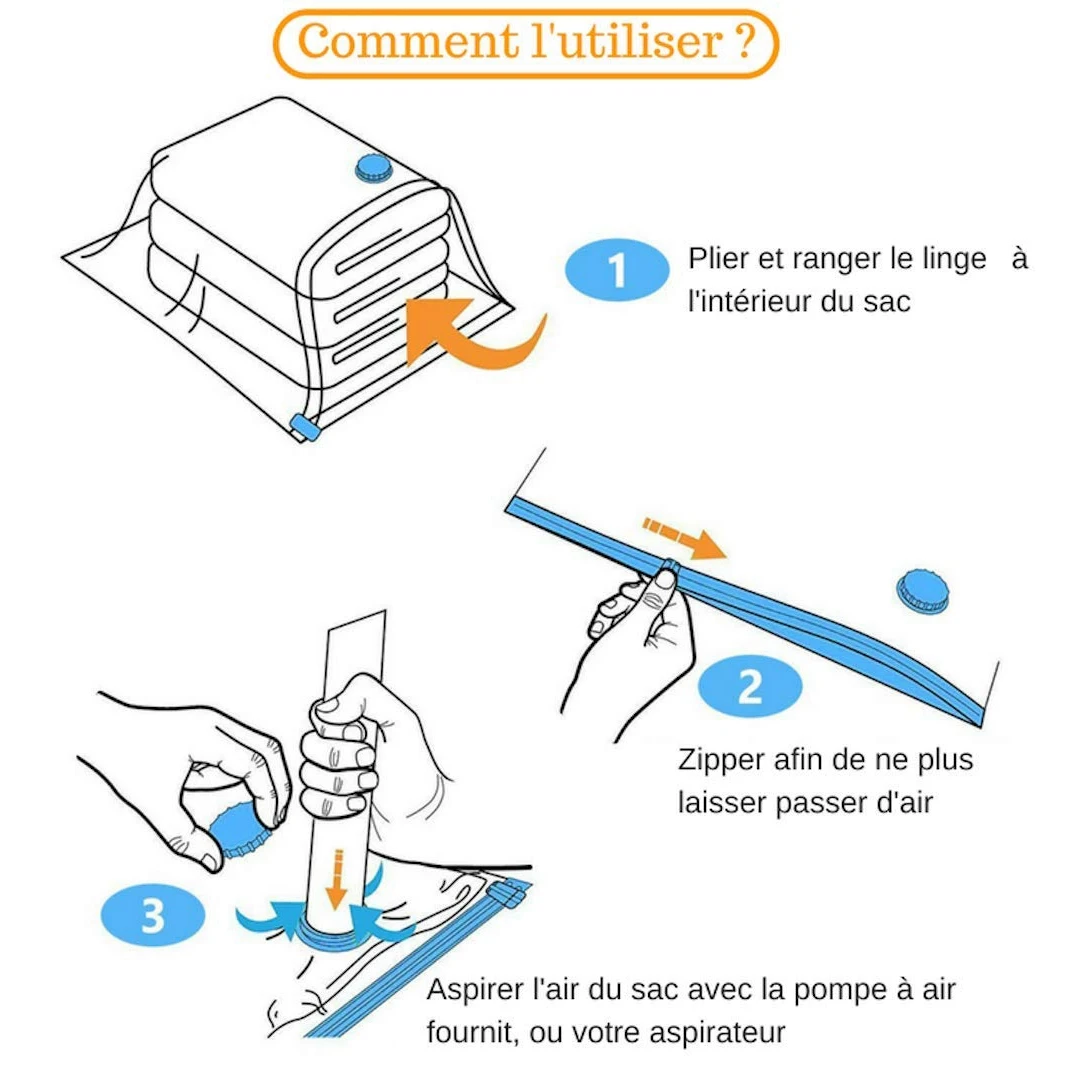 Comment l'utiliser ?

1

Plier et ranger le linge à l'intérieur du sac

2

Zipper afin de ne plus laisser passer d'air

3

Aspirer l'air du sac avec la pompe à air fournit, ou votre aspirateur