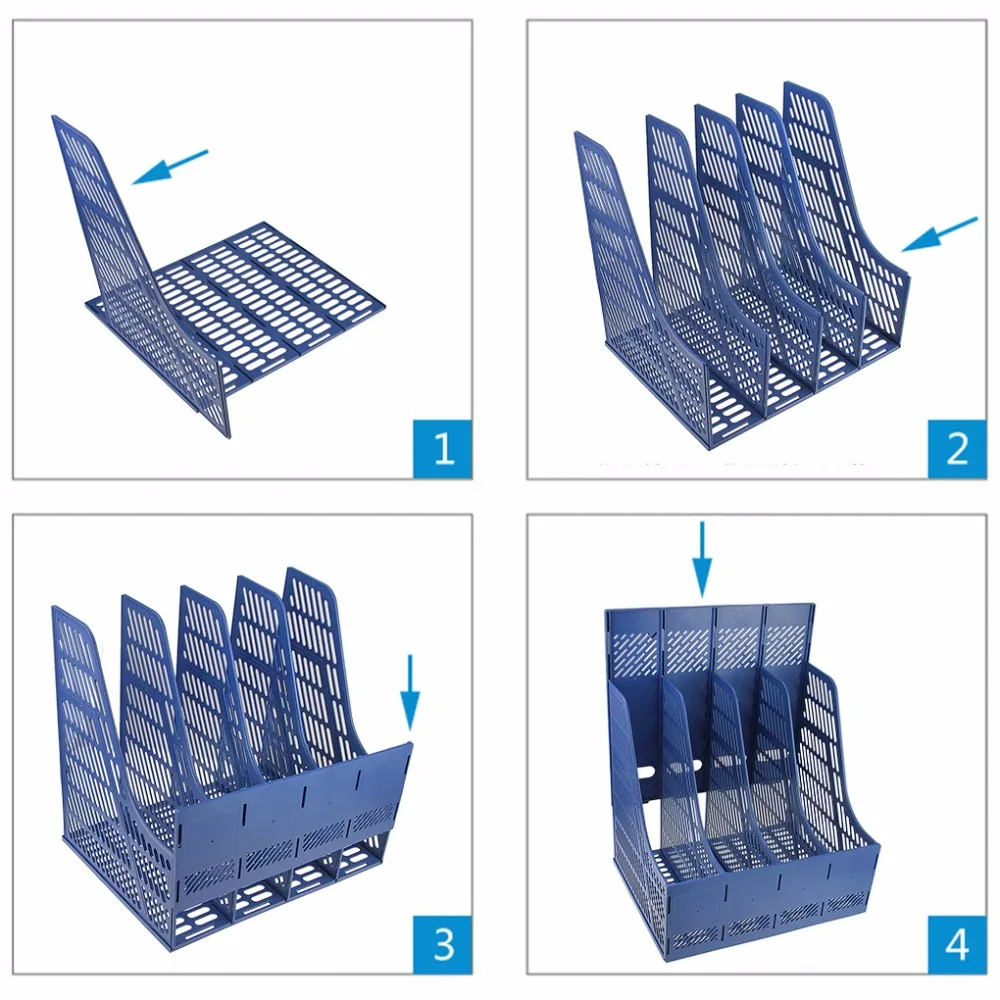 1

2

3

4