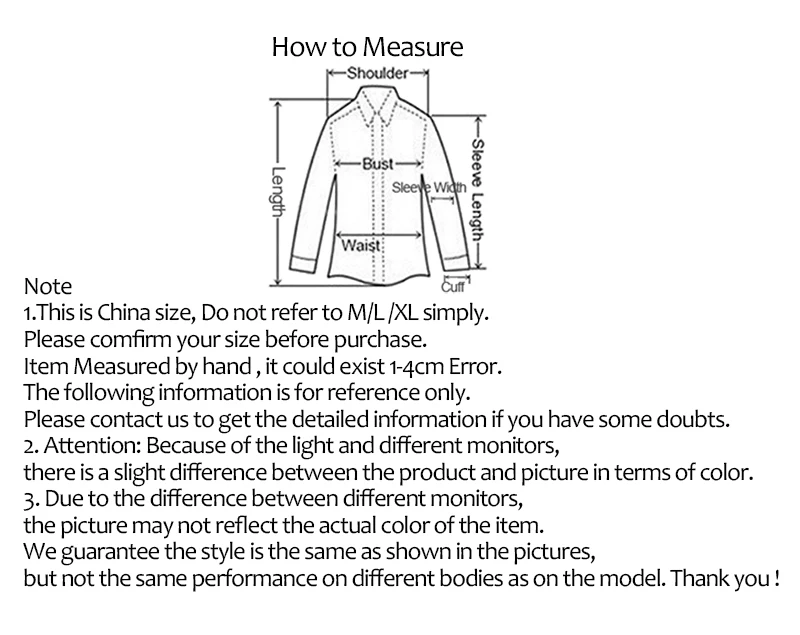 How to Measure

Shoulder

Length

Bust

Sleeve Width

Sleeve Length

Waist

Cuff

Note
1.This is China size, Do not refer to M/L /XL simply.
Please comfirm your size before purchase.
Item Measured by hand , it could exist 1-4cm Error.
The following information is for reference only.
Please contact us to get the detailed information if you have some doubts.
2. Attention: Because of the light and different monitors,
there is a slight difference between the product and picture in terms of color.
3. Due to the difference between different monitors,
the picture may not reflect the actual color of the item.
We guarantee the style is the same as shown in the pictures,
but not the same performance on different bodies as on the model. Thank you !