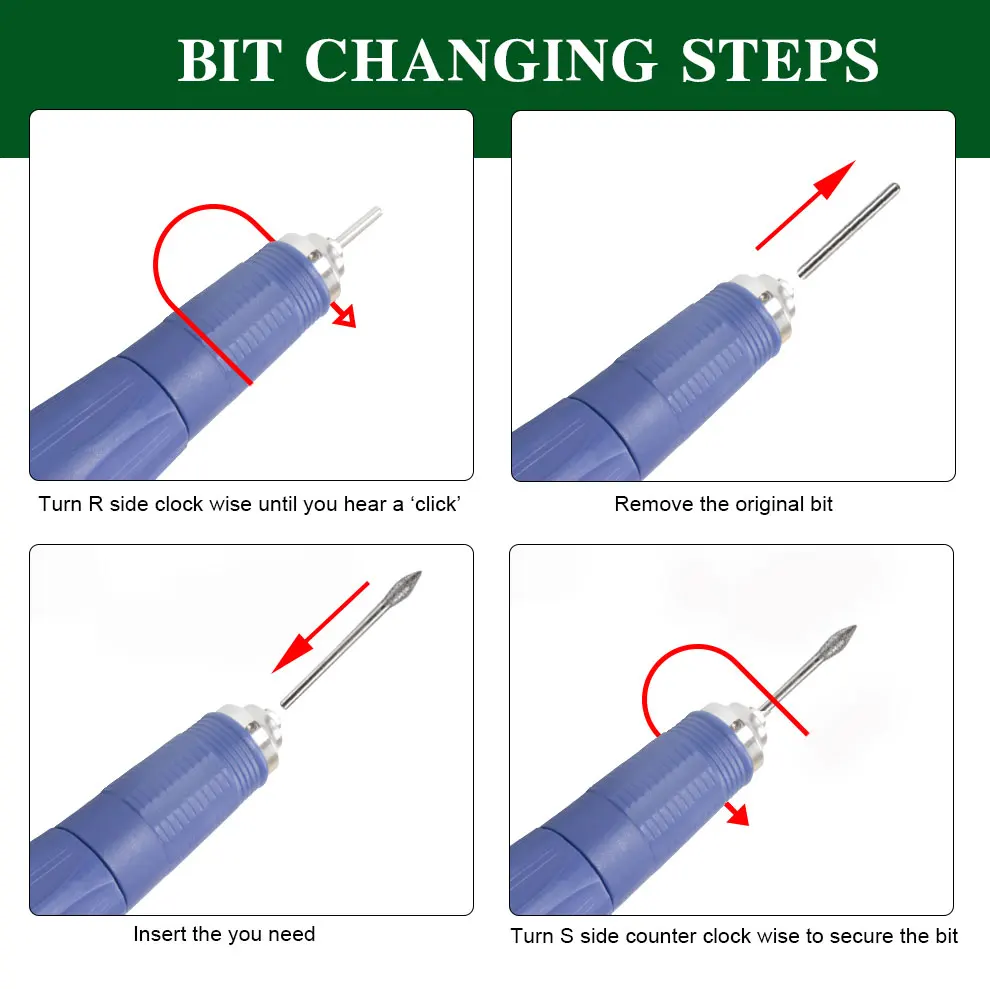 BIT CHANGING STEPS

Turn R side clock wise until you hear a ‘click’

Remove the original bit

Insert the you need

Turn S side counter clock wise to secure the bit