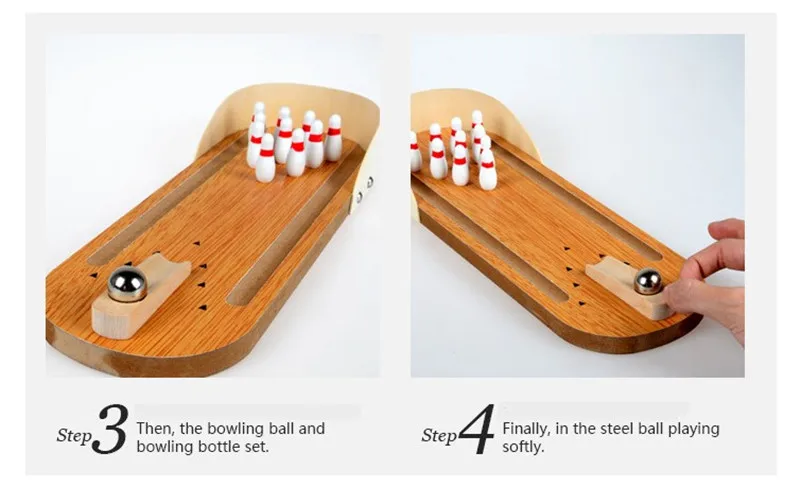 Step 3 Then, the bowling ball and bowling bottle set.

Step 4 Finally, in the steel ball playing softly.