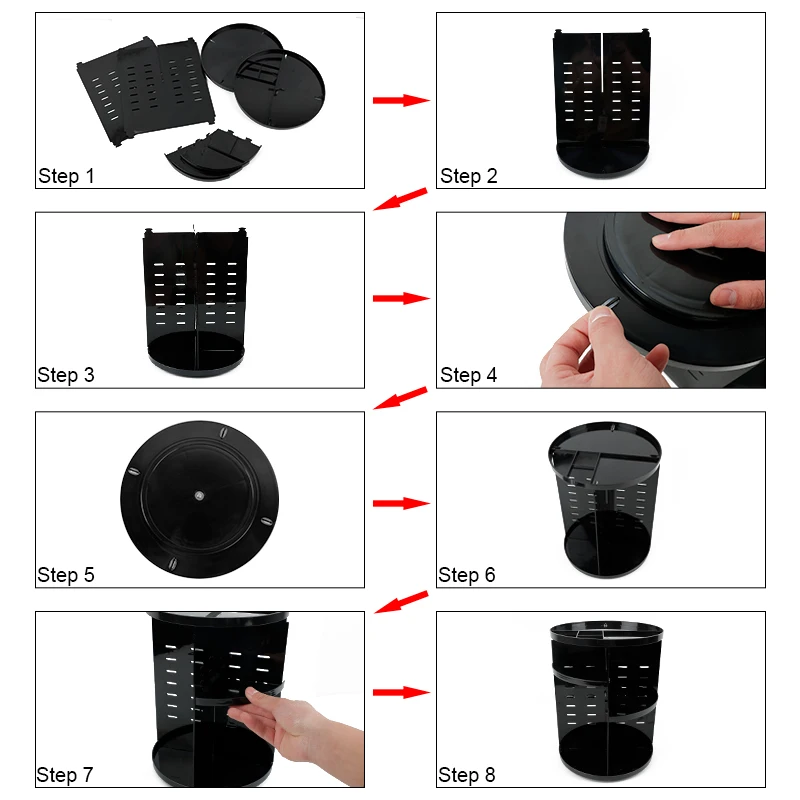 Step 1

Step 2

Step 3

Step 4

Step 5

Step 6

Step 7

Step 8