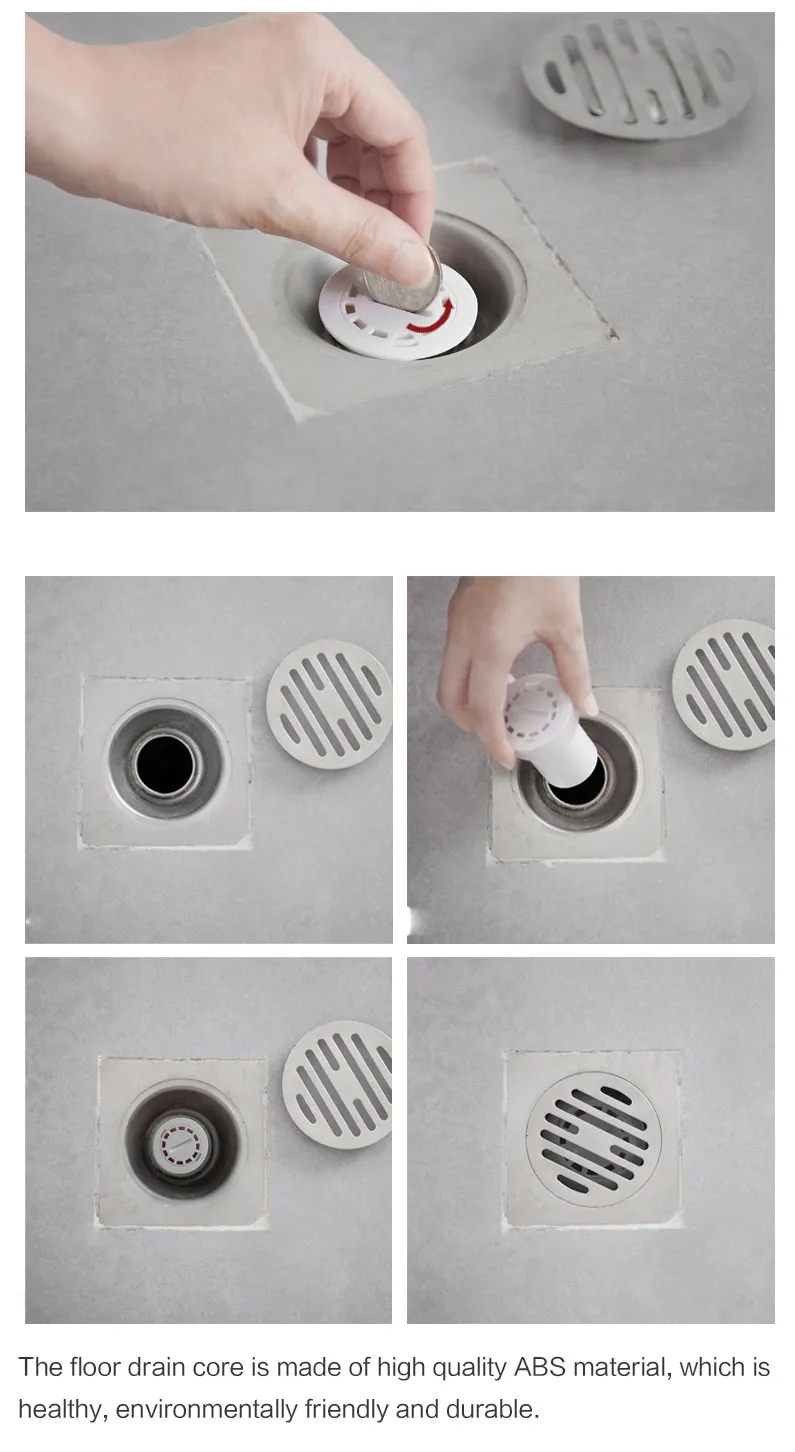 The floor drain core is made of high quality ABS material, which is healthy, environmentally friendly and durable.