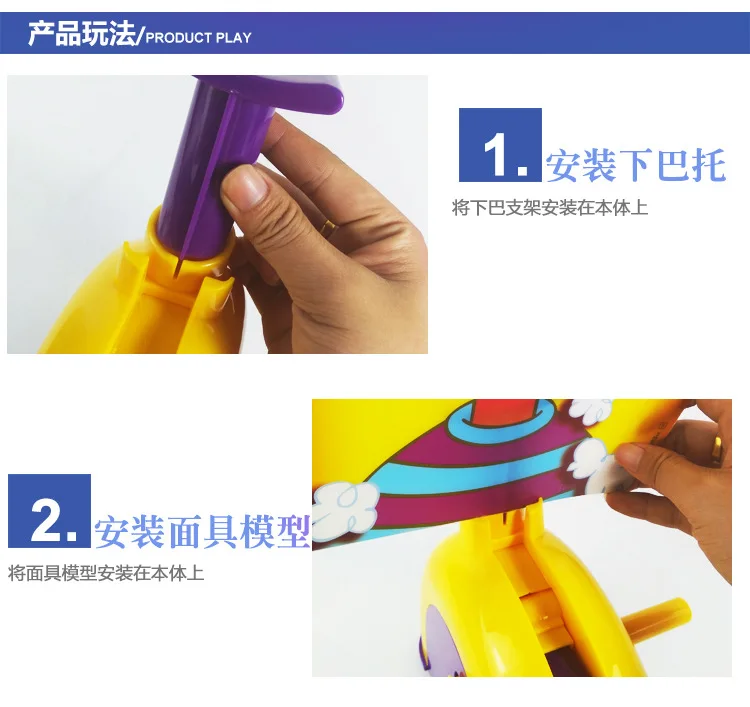 产品玩法/PRODUCT PLAY

1.安装下巴托

将下巴支架安装在本体上

2.安装面具模型

将面具模型安装在本体上