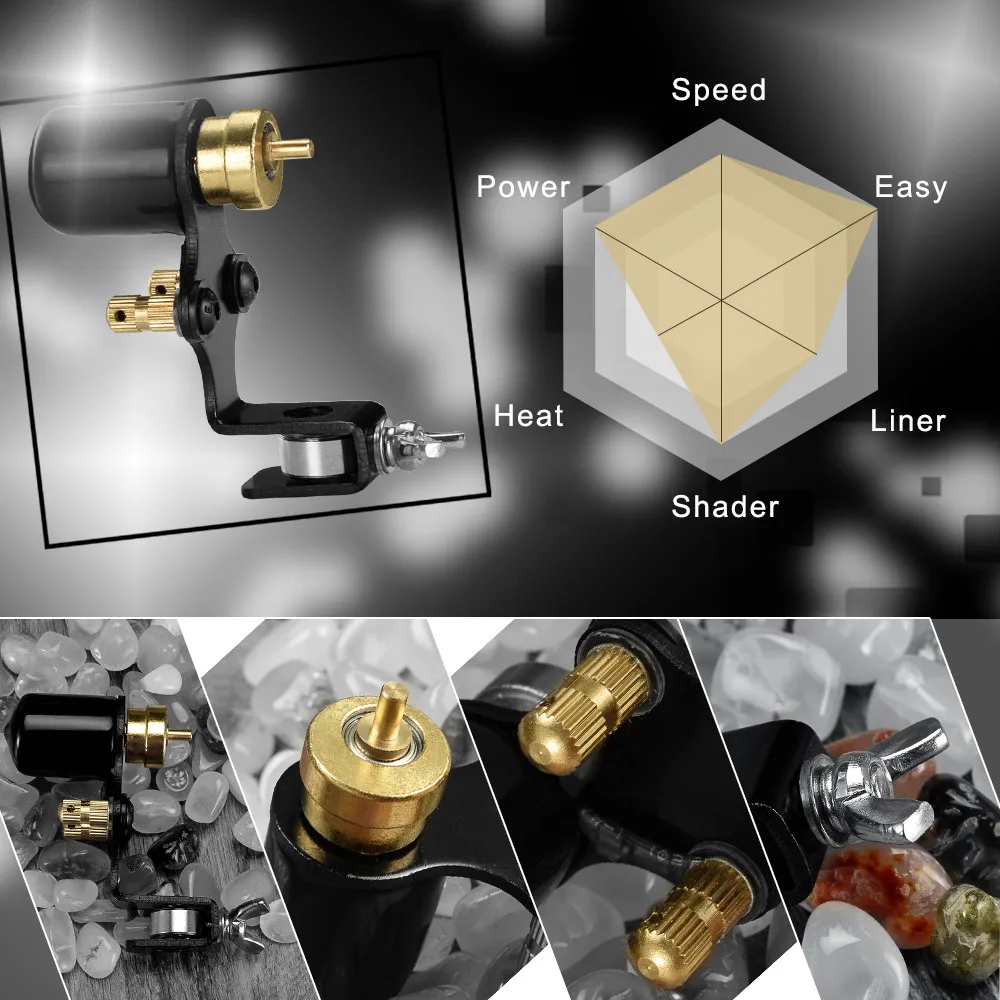 Speed

Power

Easy

Heat

Liner

Shader