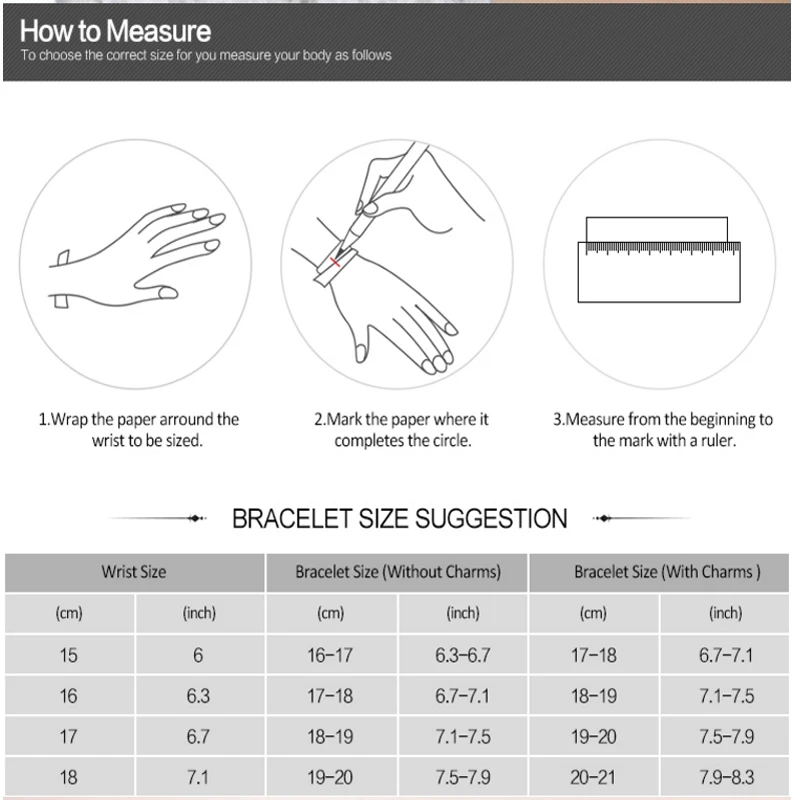 How to Measure
To choose the correct size for you measure your body as follows

1.Wrap the paper arround the wrist to be sized.

2.Mark the paper where it completes the circle.

3.Measure from the beginning to the mark with a ruler.

BRACELET SIZE SUGGESTION

| Wrist Size | | Bracelet Size (Without Charms) | | Bracelet Size (With Charms ) | |
|---|---|---|---|---|---|
| (cm) | (inch) | (cm) | (inch) | (cm) | (inch) |
| 15 | 6 | 16-17 | 6.3-6.7 | 17-18 | 6.7-7.1 |
| 16 | 6.3 | 17-18 | 6.7-7.1 | 18-19 | 7.1-7.5 |
| 17 | 6.7 | 18-19 | 7.1-7.5 | 19-20 | 7.5-7.9 |
| 18 | 7.1 | 19-20 | 7.5-7.9 | 20-21 | 7.9-8.3 |