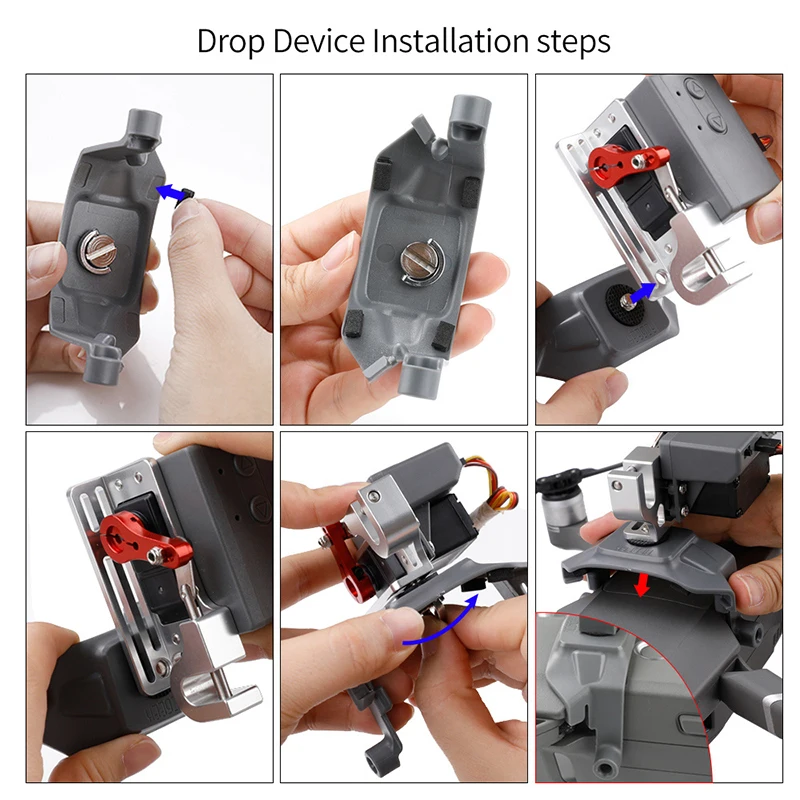 Drop Device Installation steps