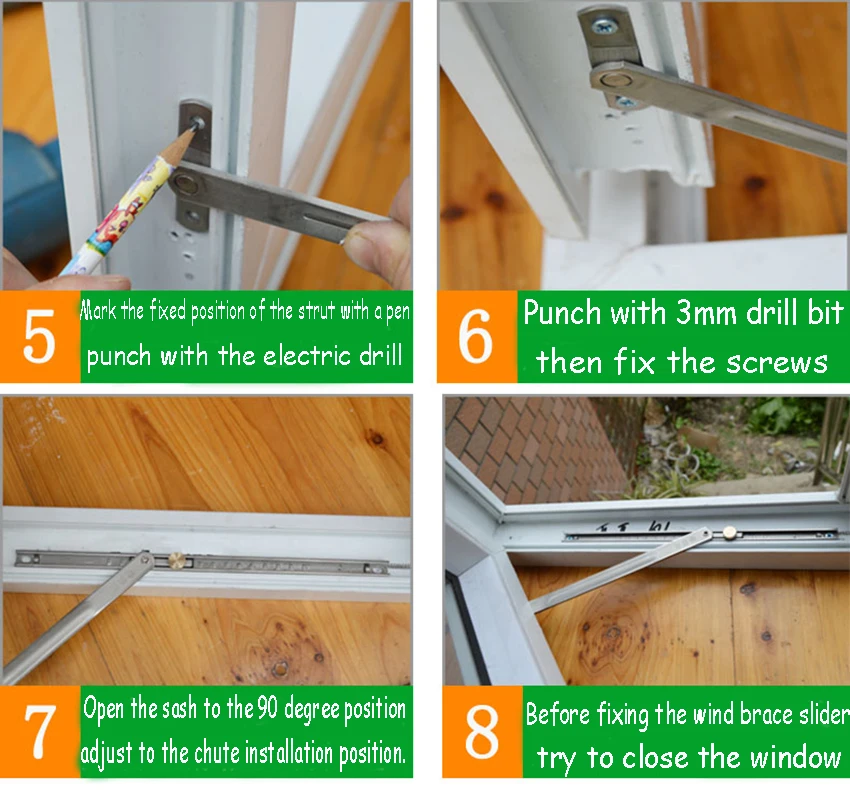 5 Mark the fixed position of the strut with a pen punch with the electric drill

6 Punch with 3mm drill bit then fix the screws

7 Open the sash to the 90 degree position adjust to the chute installation position.

8 Before fixing the wind brace slider try to close the window