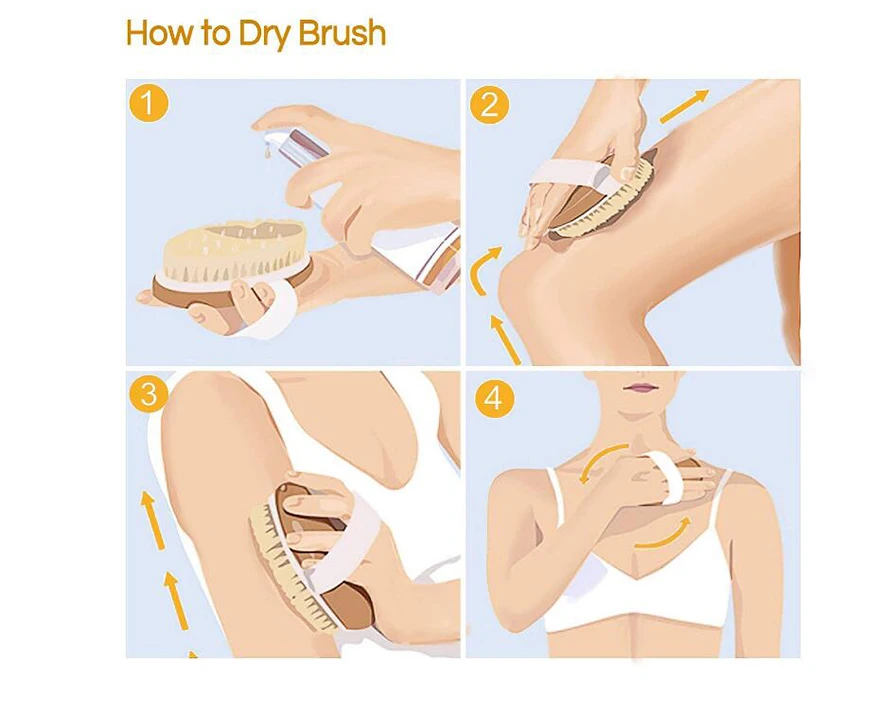 How to Dry Brush

1

2

3

4