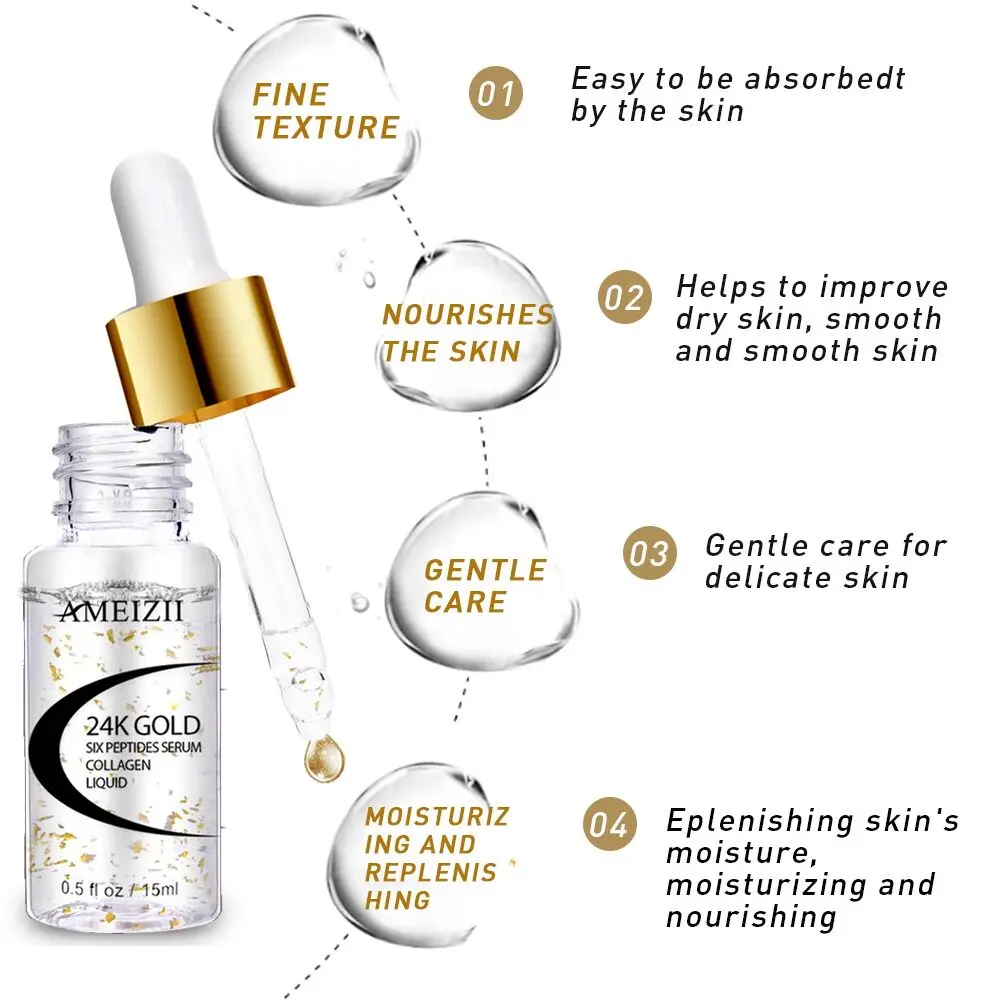 FINE TEXTURE

01 Easy to be absorbedt by the skin

NOURISHES THE SKIN

02 Helps to improve dry skin, smooth and smooth skin

GENTLE CARE

03 Gentle care for delicate skin

MOISTURIZ ING AND REPLENIS HING

04 Eplenishing skin's moisture, moisturizing and nourishing

AMEIZII
24K GOLD
SIX PEPTIDES SERUM
COLLAGEN
LIQUID
0.5 fl oz / 15ml