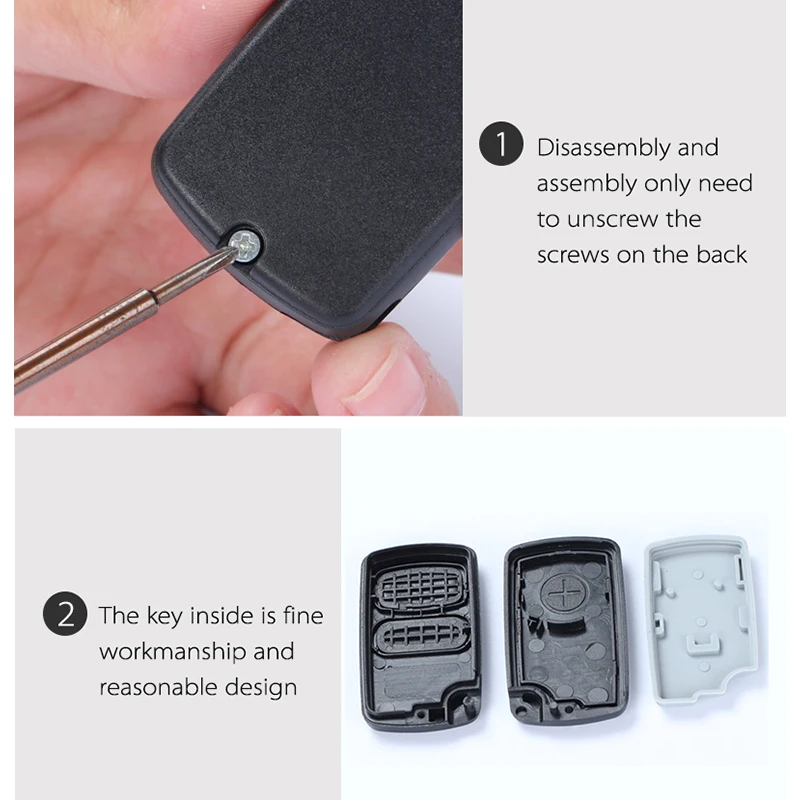 1 Disassembly and assembly only need to unscrew the screws on the back

2 The key inside is fine workmanship and reasonable design