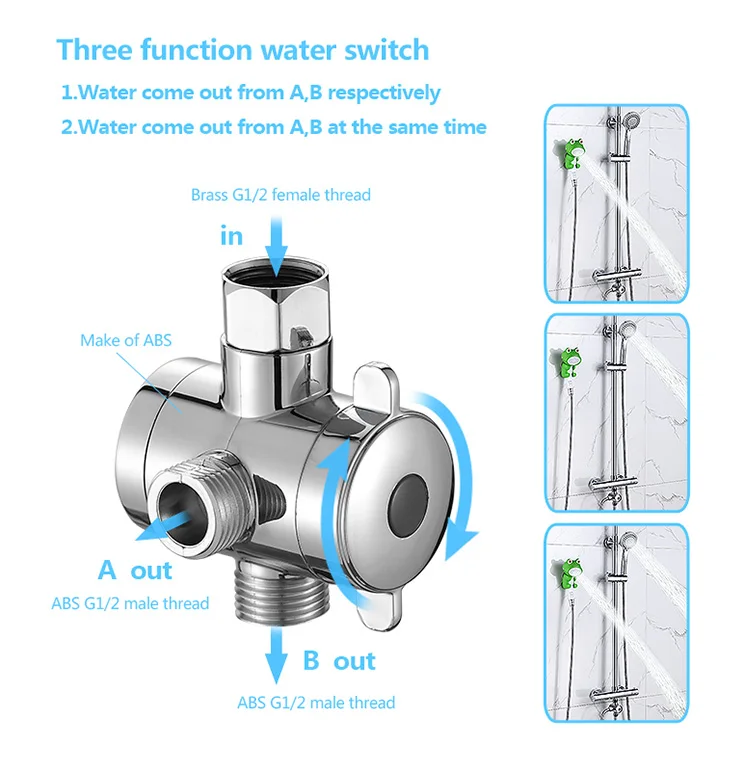 Three function water switch

1.Water come out from A,B respectively

2.Water come out from A,B at the same time

Brass G1/2 female thread

in

Make of ABS

A out

ABS G1/2 male thread

B out

ABS G1/2 male thread